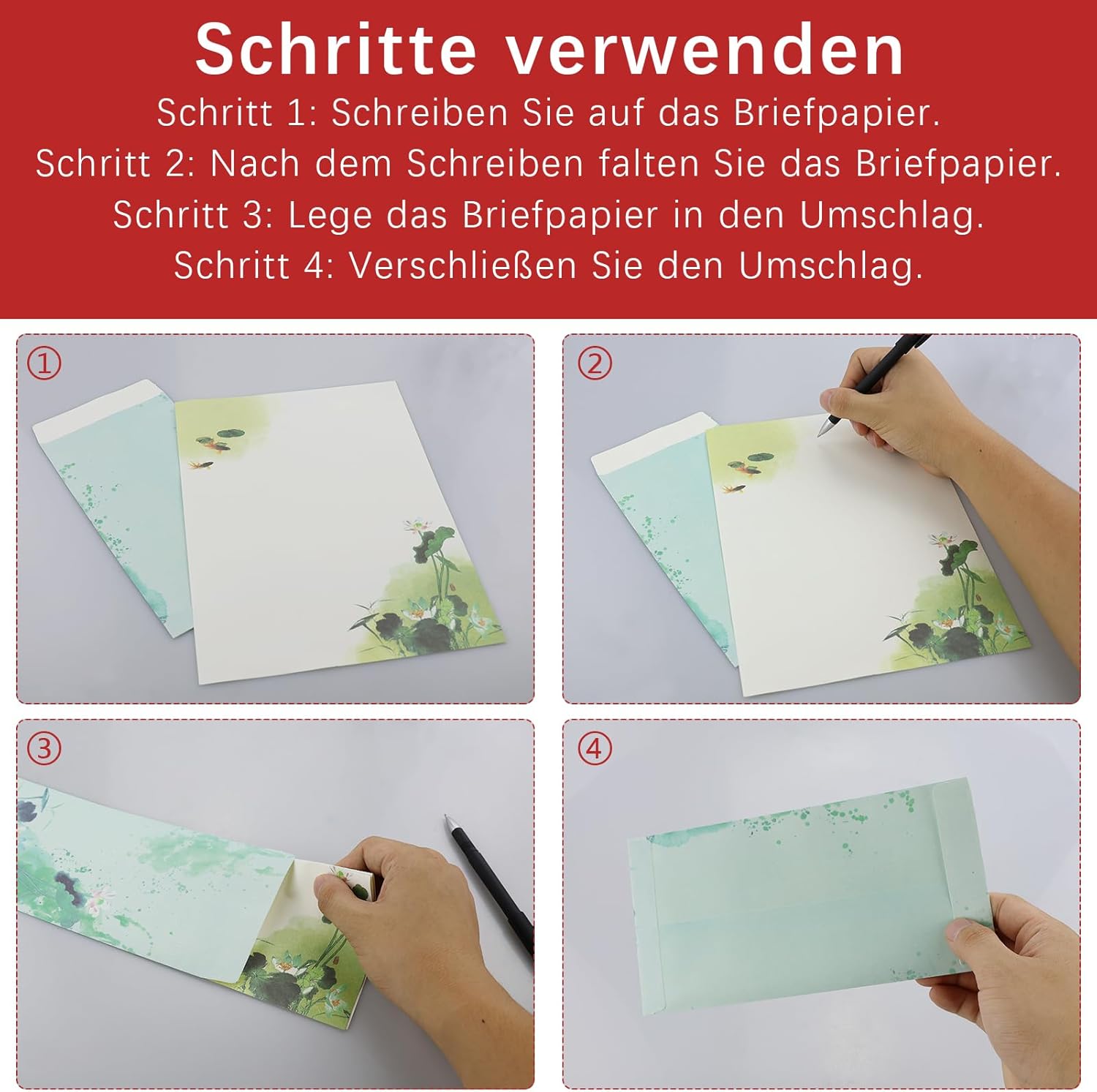 Schritte verwenden

Schritt 1: Schreiben Sie auf das Briefpapier.
Schritt 2: Nach dem Schreiben falten Sie das Briefpapier.
Schritt 3: Lege das Briefpapier in den Umschlag.
Schritt 4: Verschließen Sie den Umschlag.

①

②

③

④