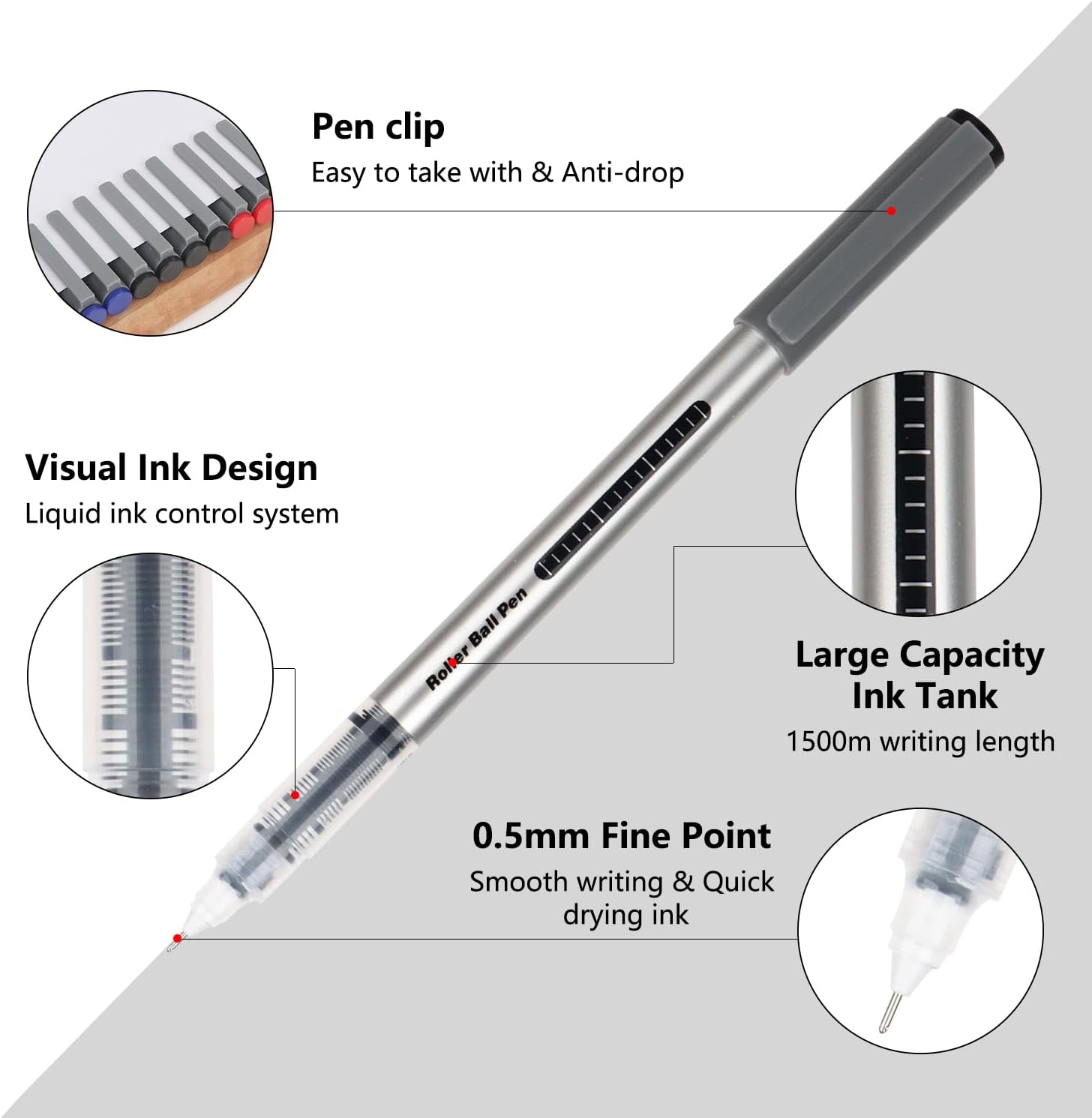 Pen clip
Easy to take with & Anti-drop

Visual Ink Design
Liquid ink control system

Roller Ball Pen

Large Capacity Ink Tank
1500m writing length

0.5mm Fine Point
Smooth writing & Quick drying ink