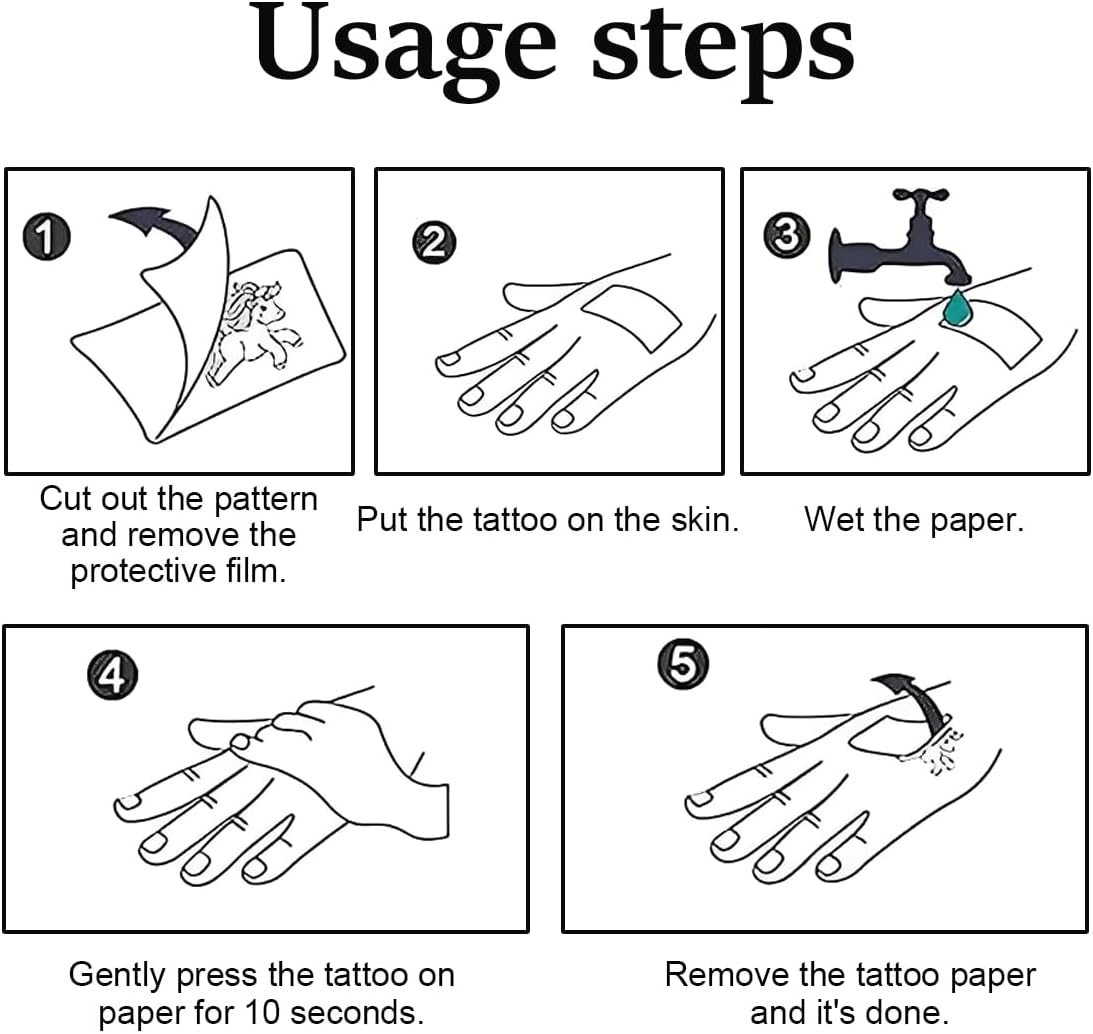 Usage steps

1

Cut out the pattern and remove the protective film.

2

Put the tattoo on the skin.

3

Wet the paper.

4

Gently press the tattoo on paper for 10 seconds.

5

Remove the tattoo paper and it's done.