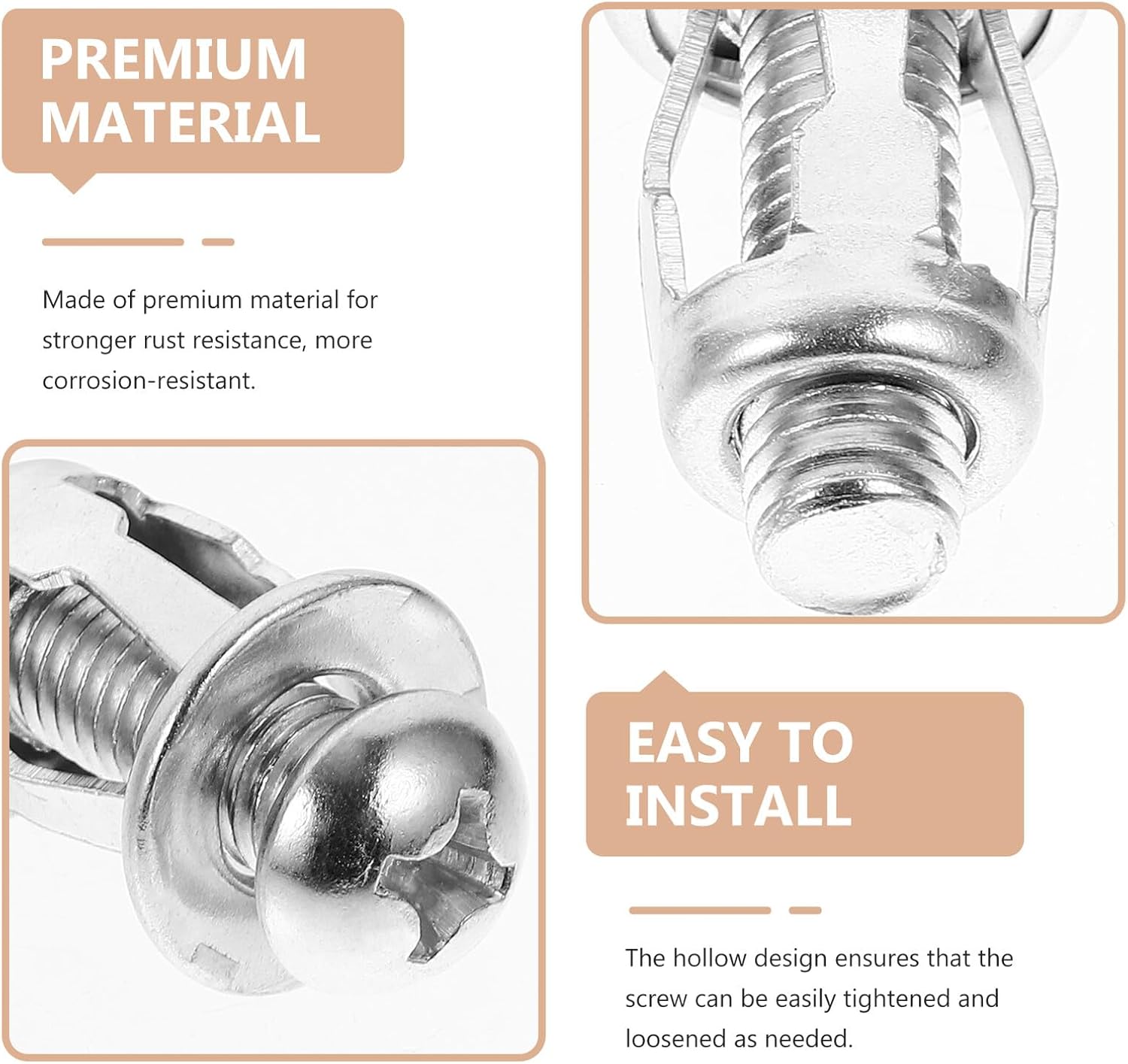 PREMIUM MATERIAL

Made of premium material for stronger rust resistance, more corrosion-resistant.

EASY TO INSTALL

The hollow design ensures that the screw can be easily tightened and loosened as needed.