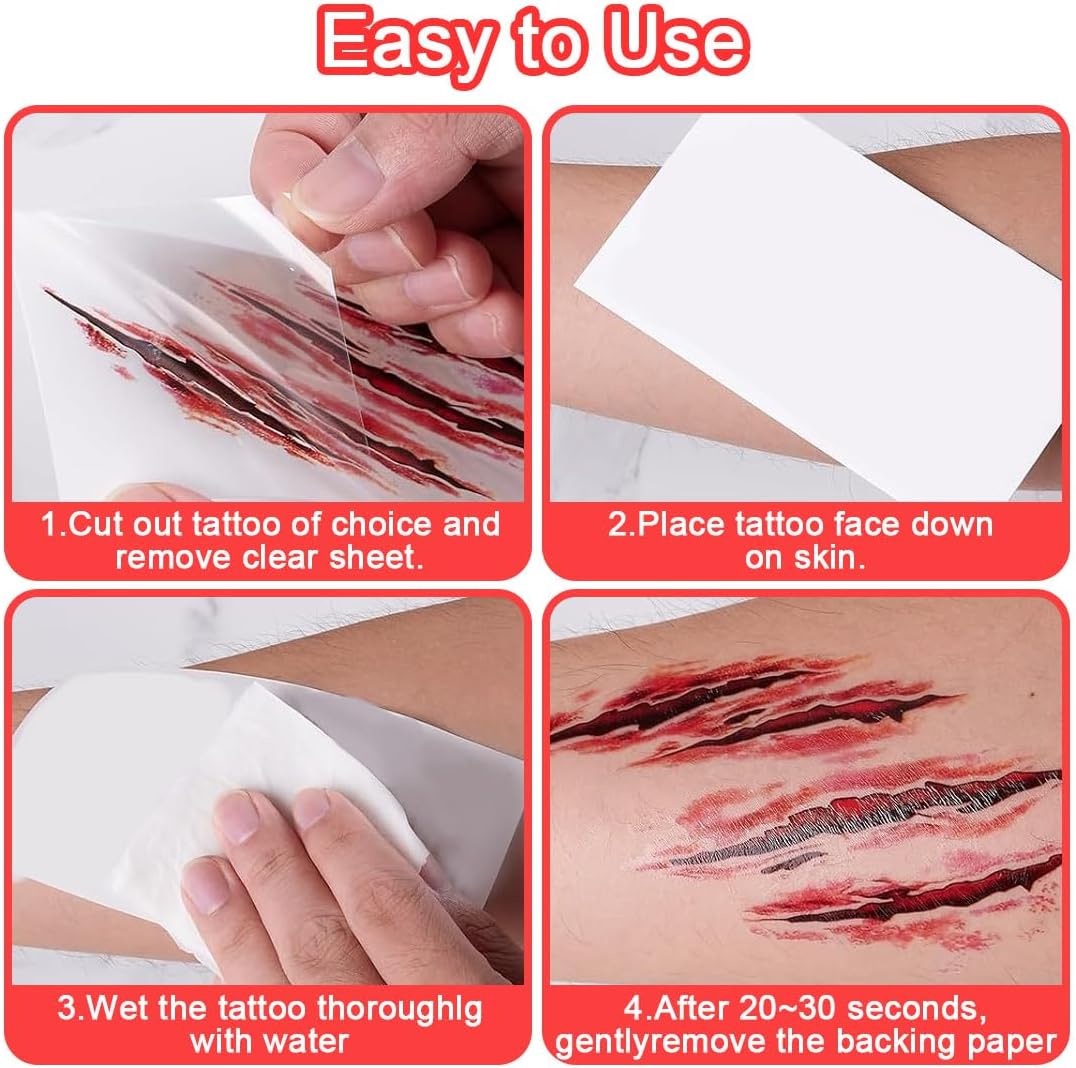 Easy to Use

1.Cut out tattoo of choice and remove clear sheet.

2.Place tattoo face down on skin.

3.Wet the tattoo thoroughlg with water

4.After 20~30 seconds, gentlyremove the backing paper