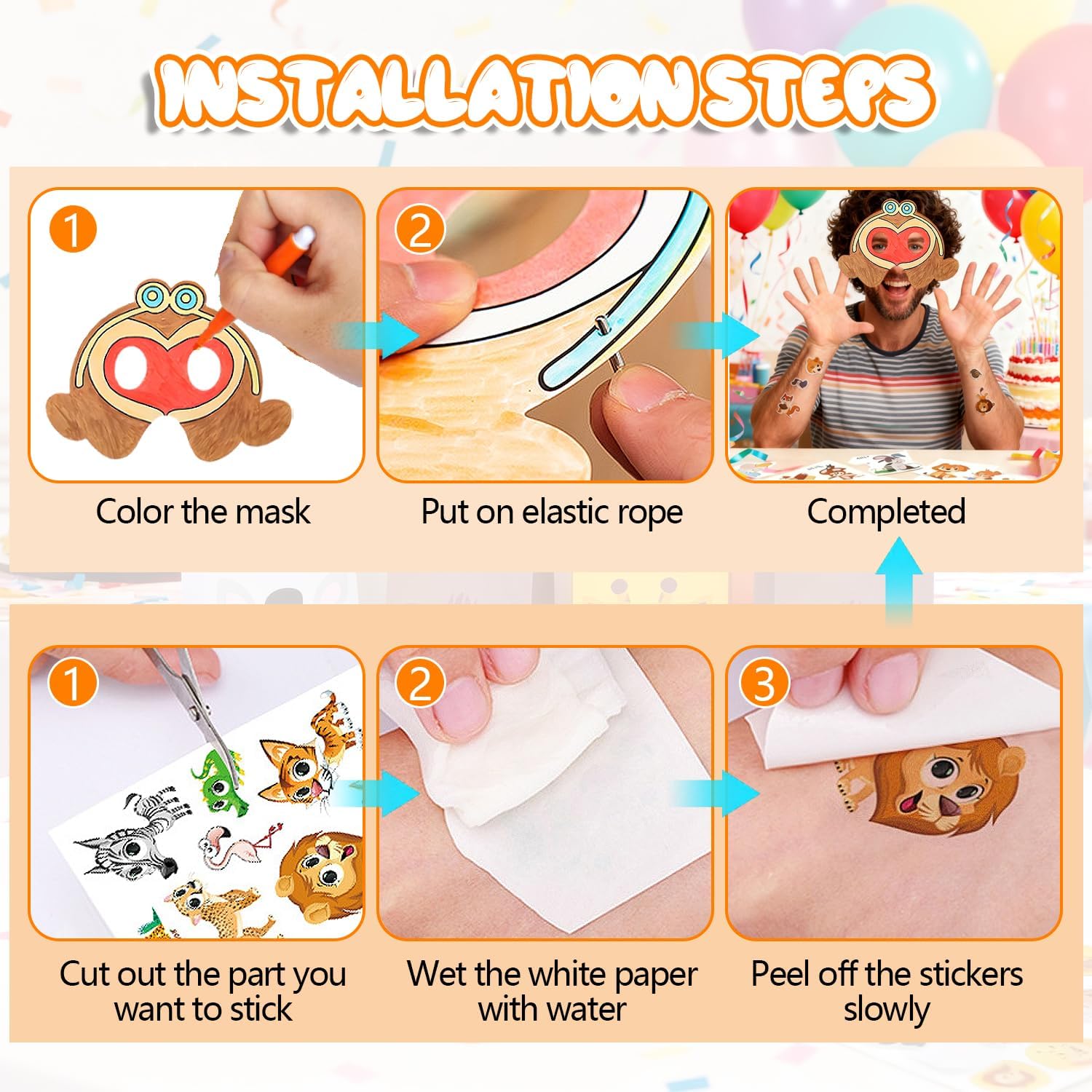 INSTALLATION STEPS

1

Color the mask

2

Put on elastic rope

Completed

1

Cut out the part you want to stick

2

Wet the white paper with water

3

Peel off the stickers slowly