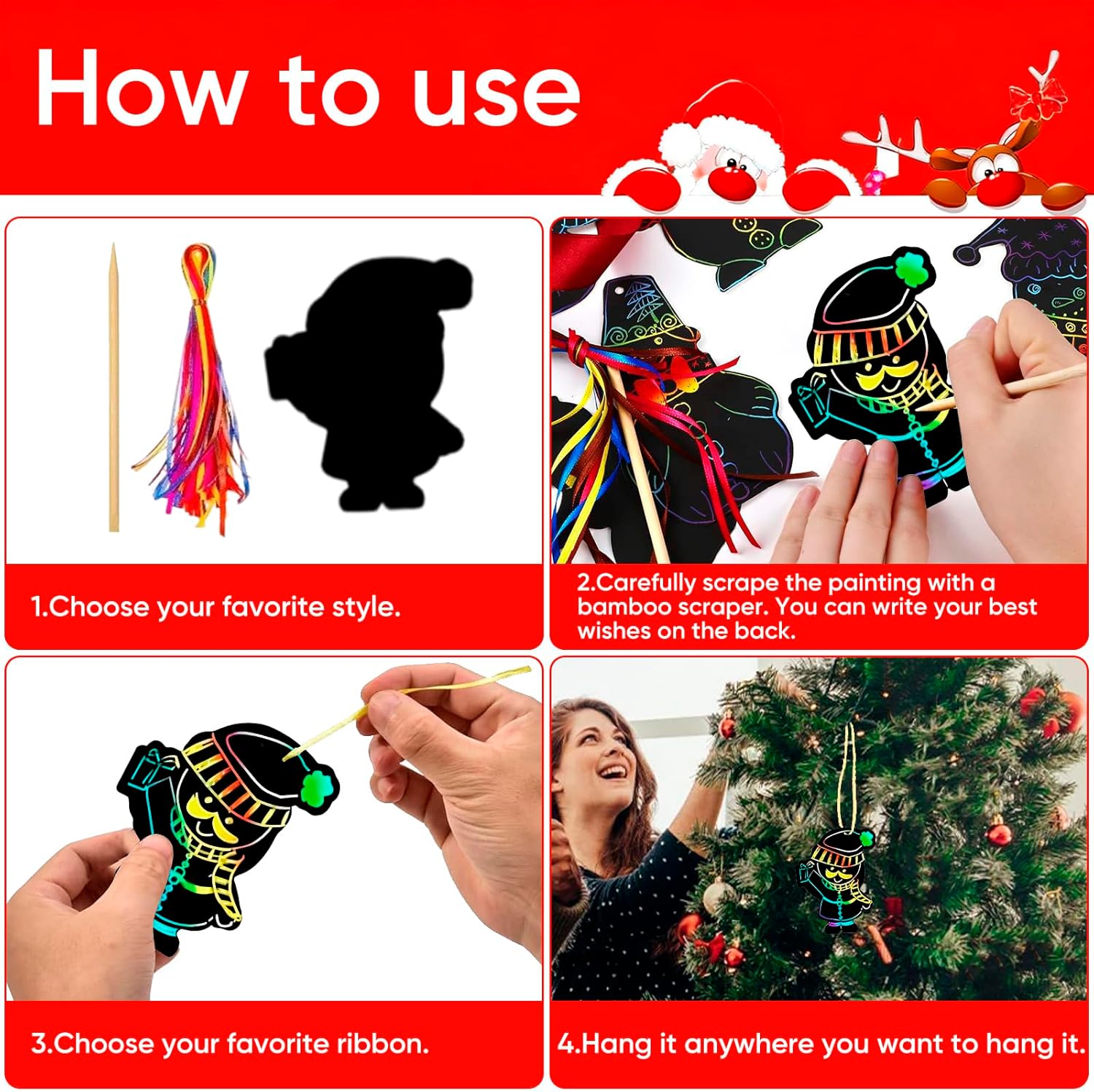 How to use

1.Choose your favorite style.

2.Carefully scrape the painting with a bamboo scraper. You can write your best wishes on the back.

3.Choose your favorite ribbon.

4.Hang it anywhere you want to hang it.