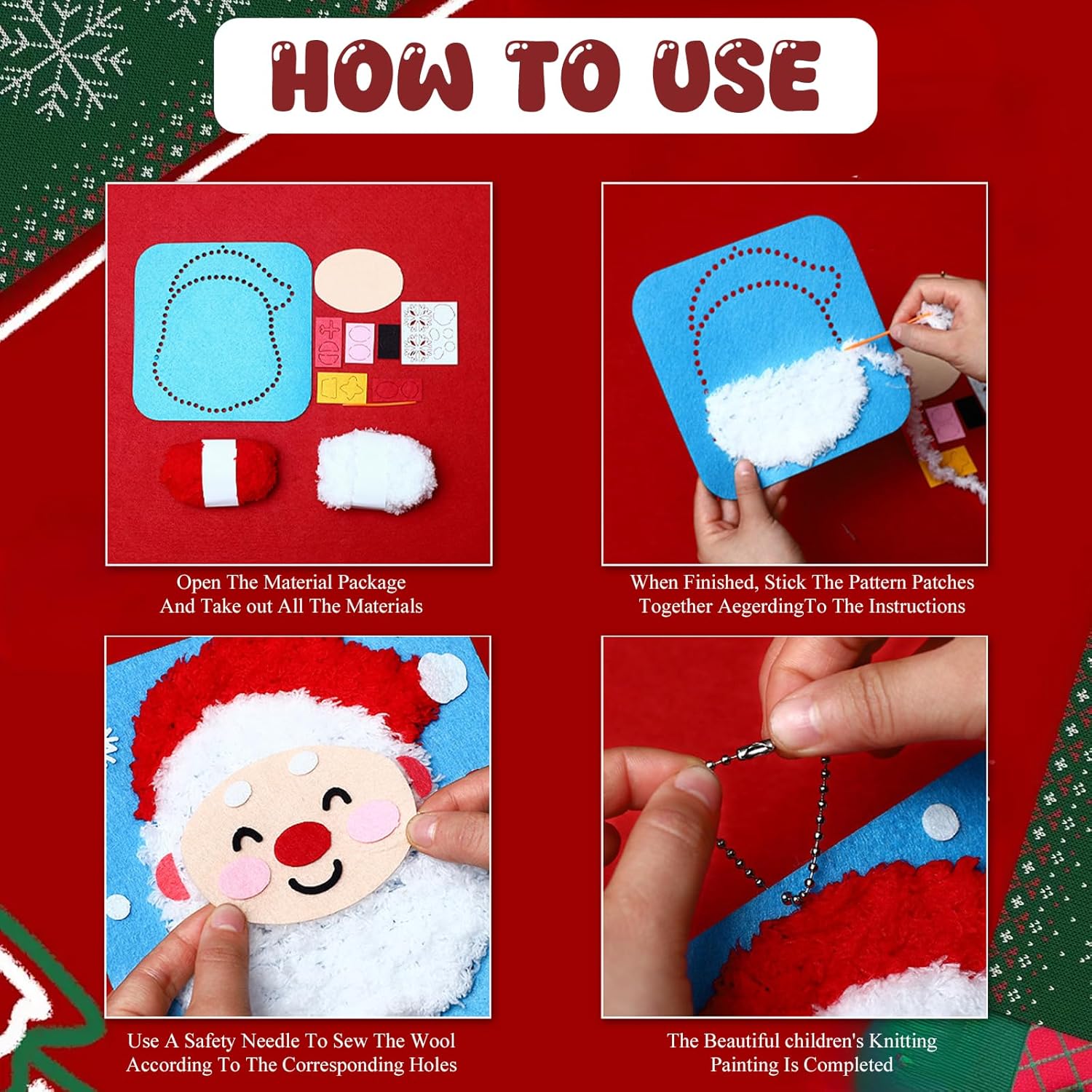 HOW TO USE

Open The Material Package
And Take out All The Materials

When Finished, Stick The Pattern Patches
Together AegerdingTo The Instructions

Use A Safety Needle To Sew The Wool
According To The Corresponding Holes

The Beautiful children's Knitting
Painting Is Completed