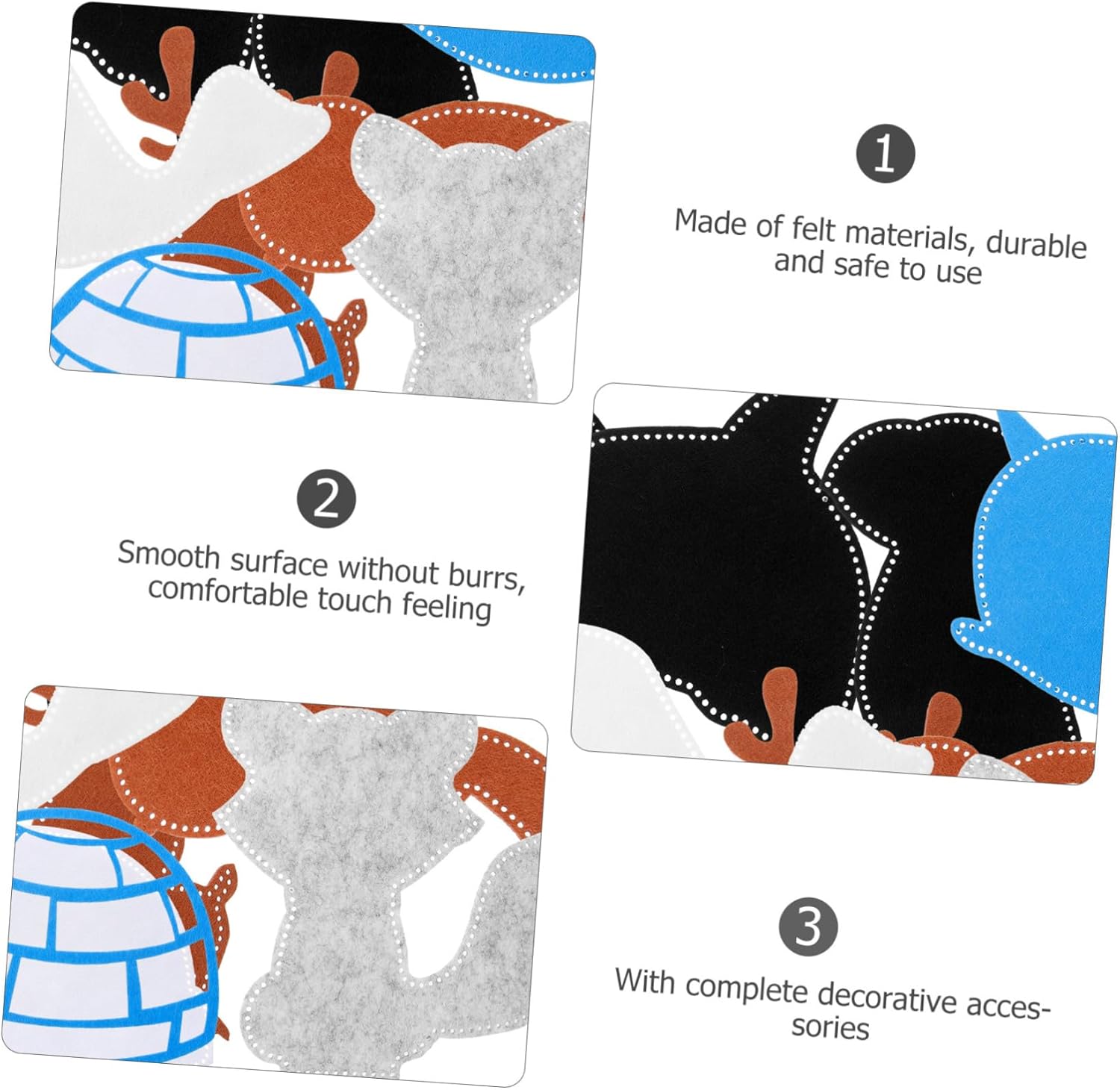 1

Made of felt materials, durable and safe to use

2

Smooth surface without burrs, comfortable touch feeling

3

With complete decorative accessories