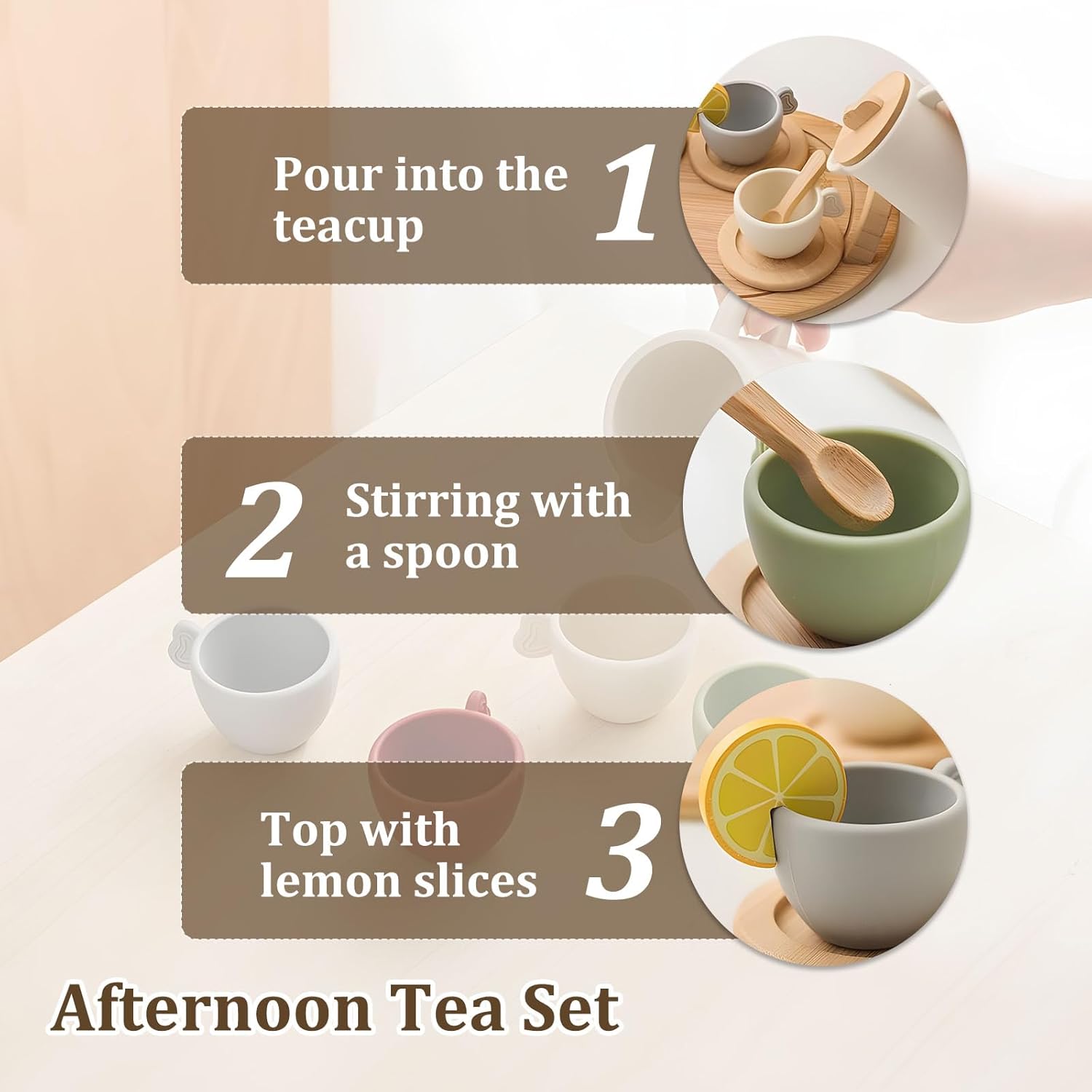 Pour into the teacup 1

2 Stirring with a spoon

Top with lemon slices 3

Afternoon Tea Set