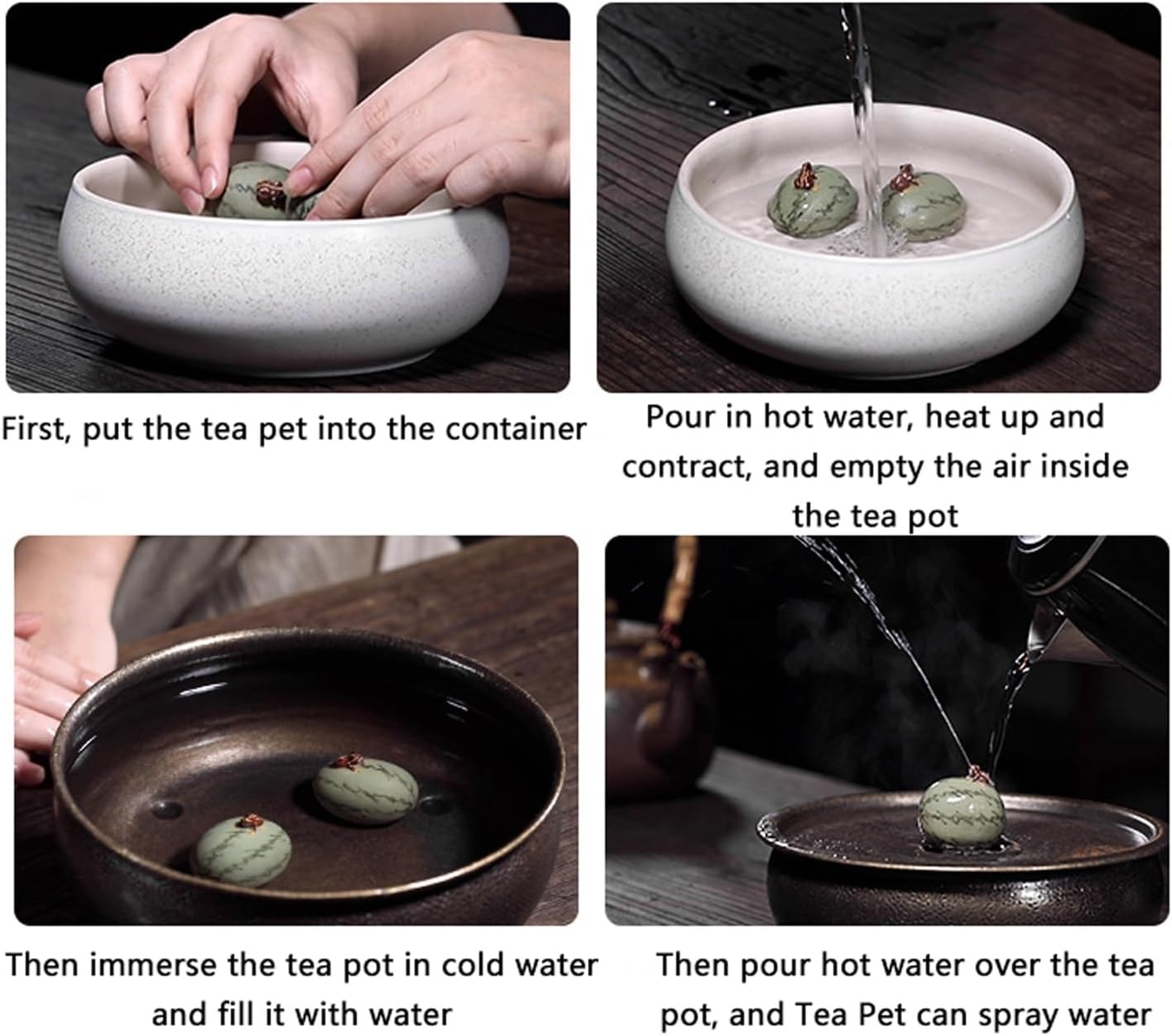 First, put the tea pet into the container

Pour in hot water, heat up and contract, and empty the air inside the tea pot

Then immerse the tea pot in cold water and fill it with water

Then pour hot water over the tea pot, and Tea Pet can spray water