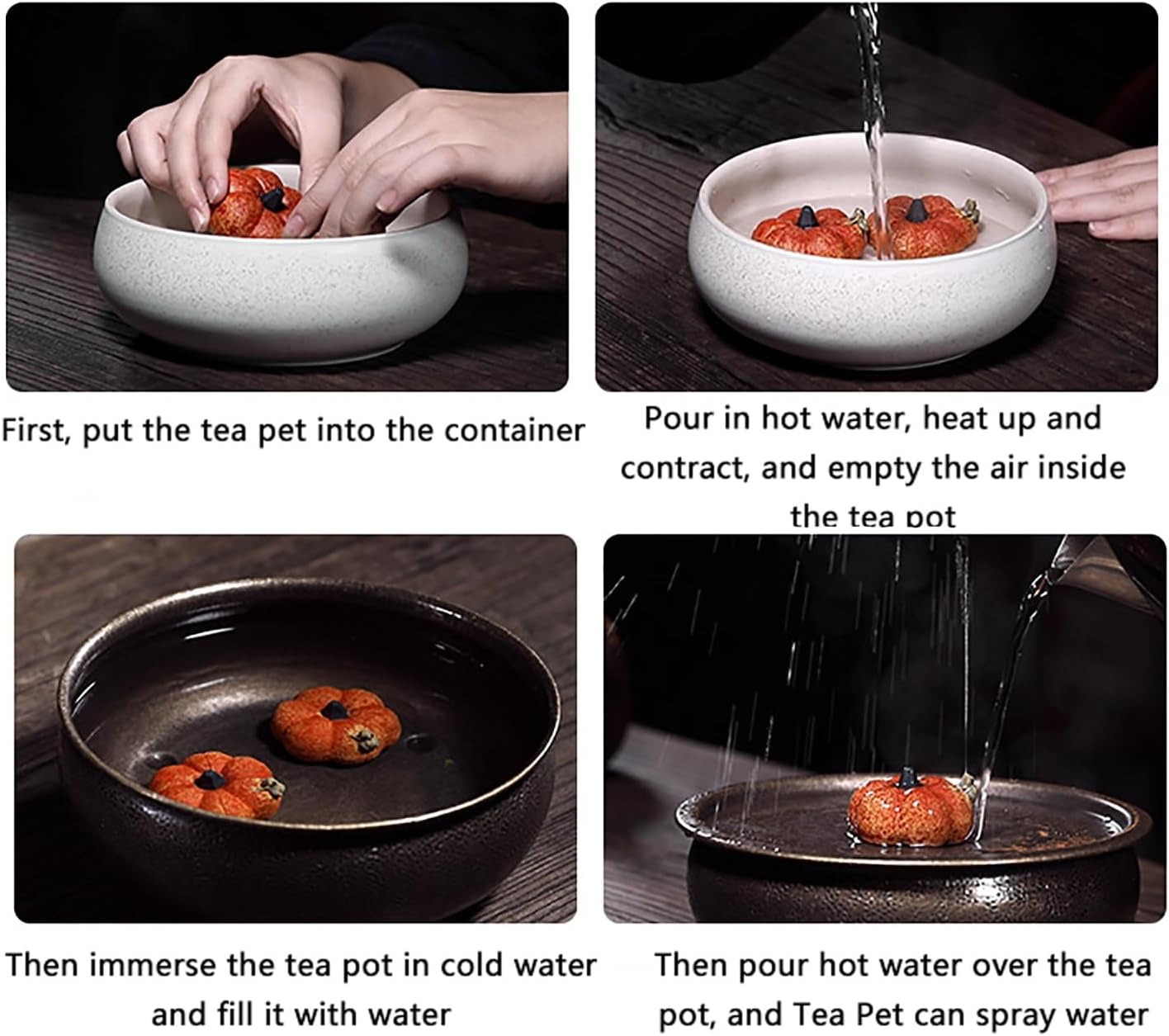 First, put the tea pet into the container

Pour in hot water, heat up and contract, and empty the air inside the tea pot

Then immerse the tea pot in cold water and fill it with water

Then pour hot water over the tea pot, and Tea Pet can spray water