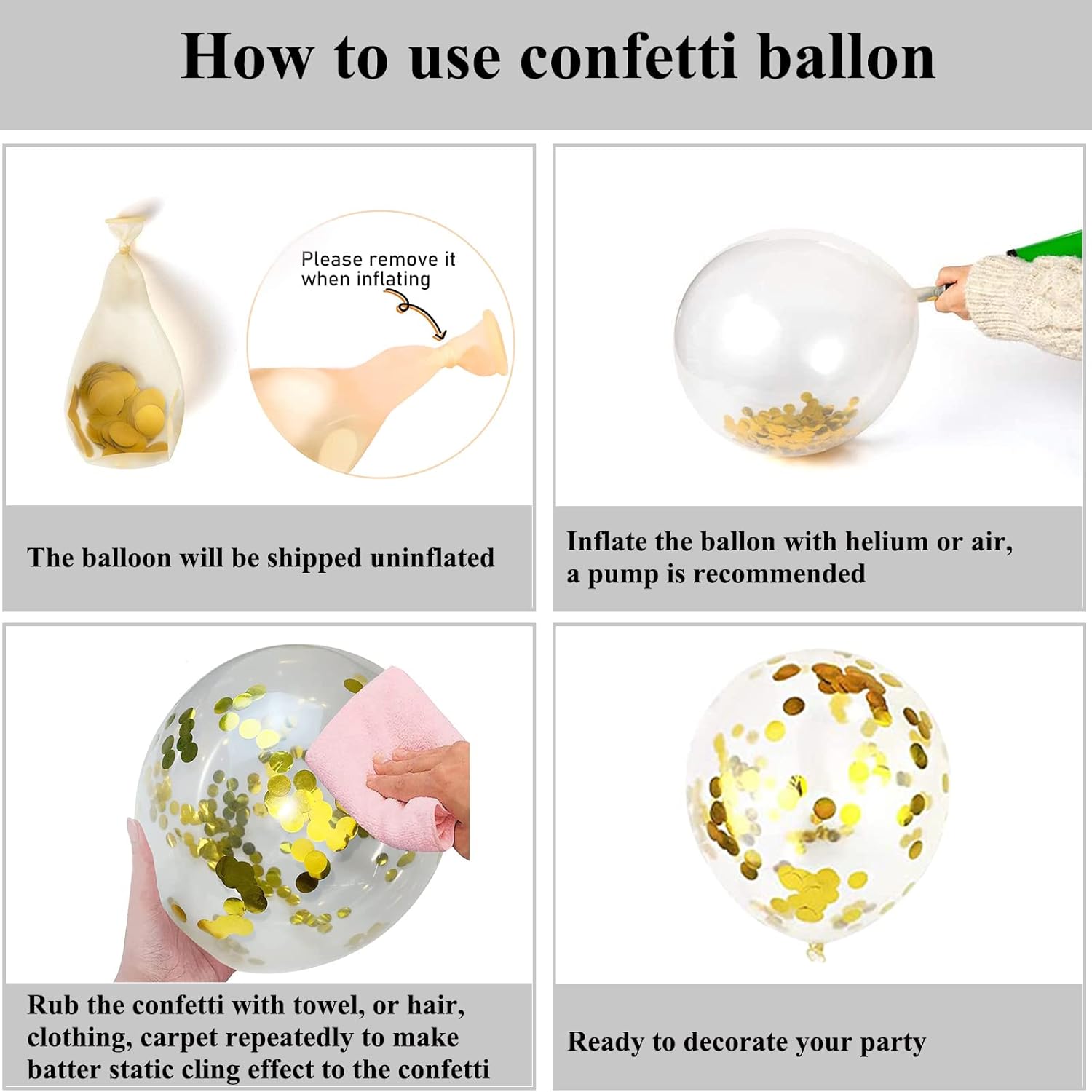 How to use confetti ballon

Please remove it when inflating

The balloon will be shipped uninflated

Inflate the ballon with helium or air, a pump is recommended

Rub the confetti with towel, or hair, clothing, carpet repeatedly to make batter static cling effect to the confetti

Ready to decorate your party