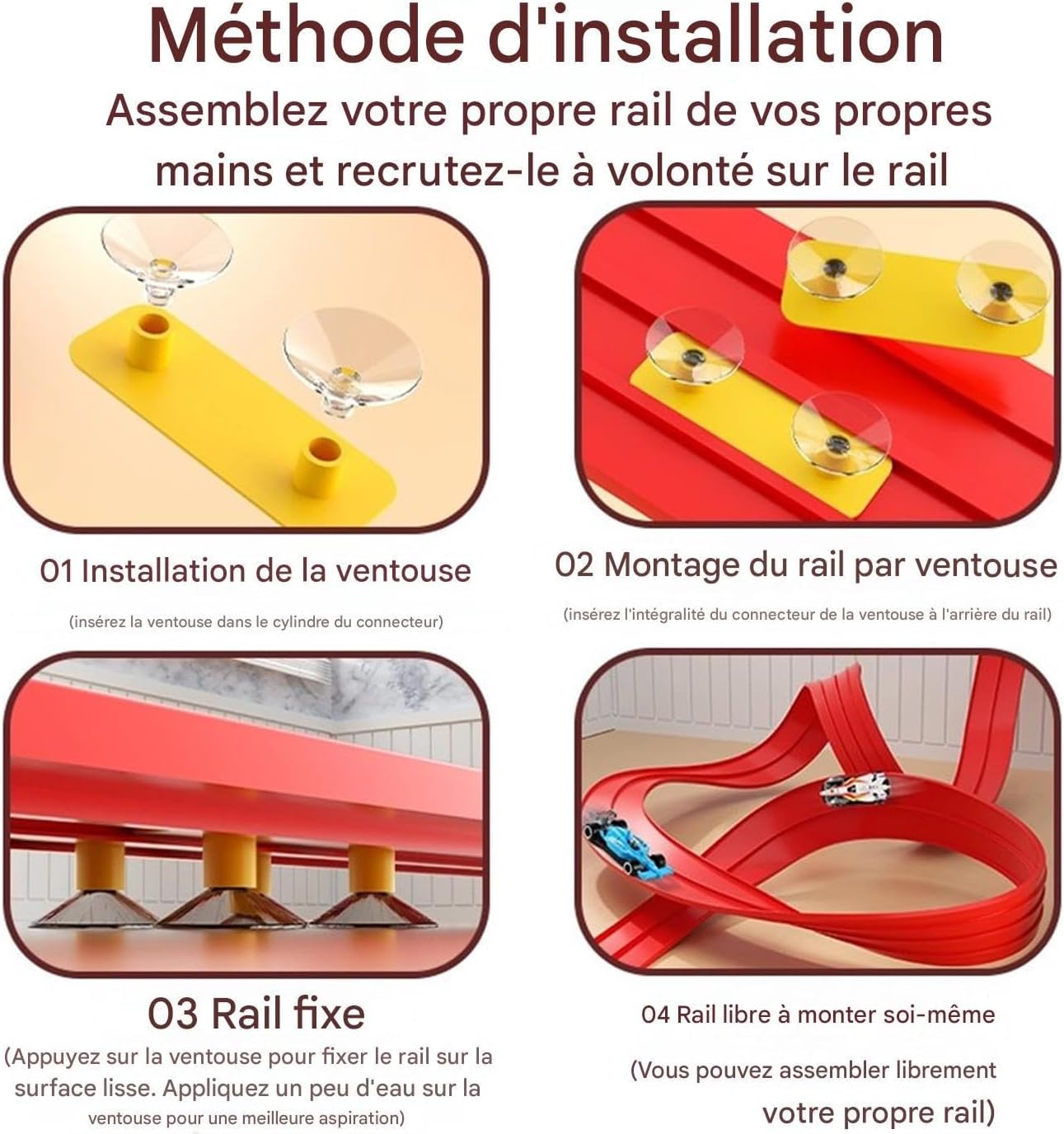 Méthode d'installation

Assemblez votre propre rail de vos propres mains et recrutez-le à volonté sur le rail

01 Installation de la ventouse

(insérez la ventouse dans le cylindre du connecteur)

02 Montage du rail par ventouse

(insérez l'intégralité du connecteur de la ventouse à l'arrière du rail)

03 Rail fixe

(Appuyez sur la ventouse pour fixer le rail sur la surface lisse. Appliquez un peu d'eau sur la ventouse pour une meilleure aspiration)

04 Rail libre à monter soi-même

(Vous pouvez assembler librement votre propre rail)