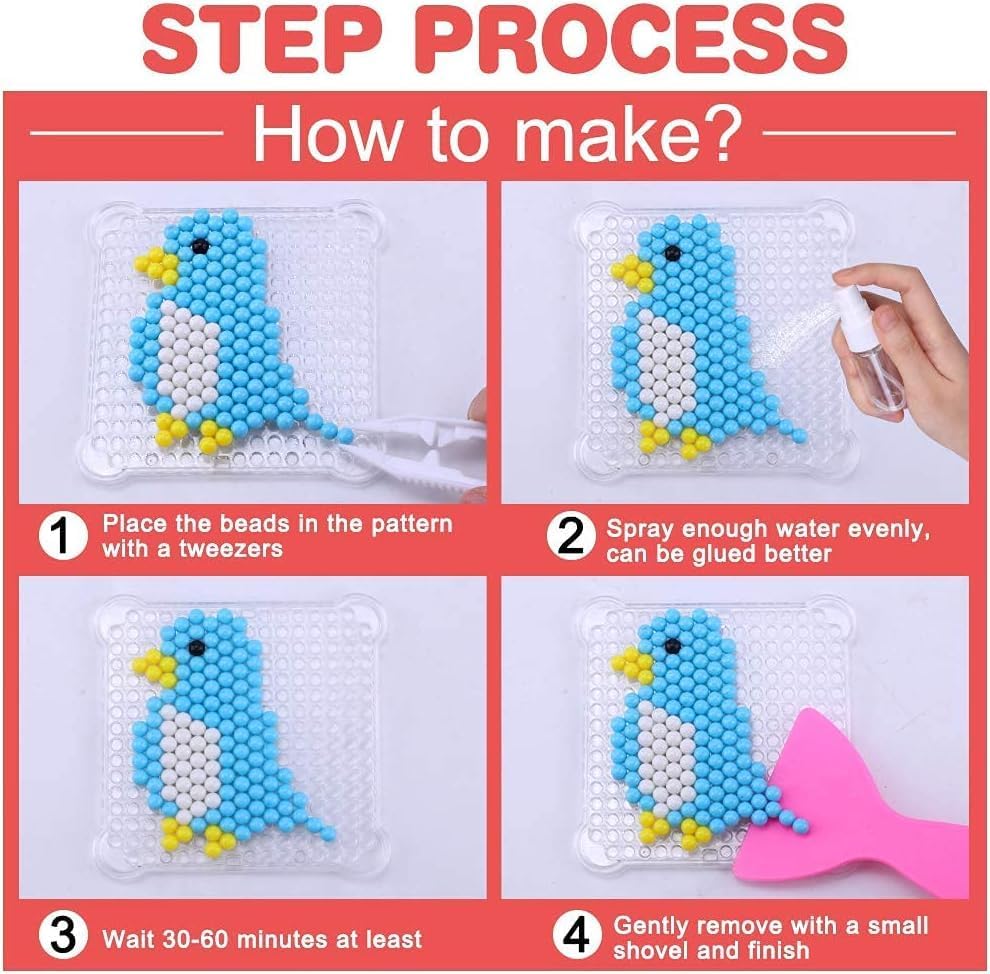 STEP PROCESS

How to make?

1 Place the beads in the pattern with a tweezers

2 Spray enough water evenly, can be glued better

3 Wait 30-60 minutes at least

4 Gently remove with a small shovel and finish