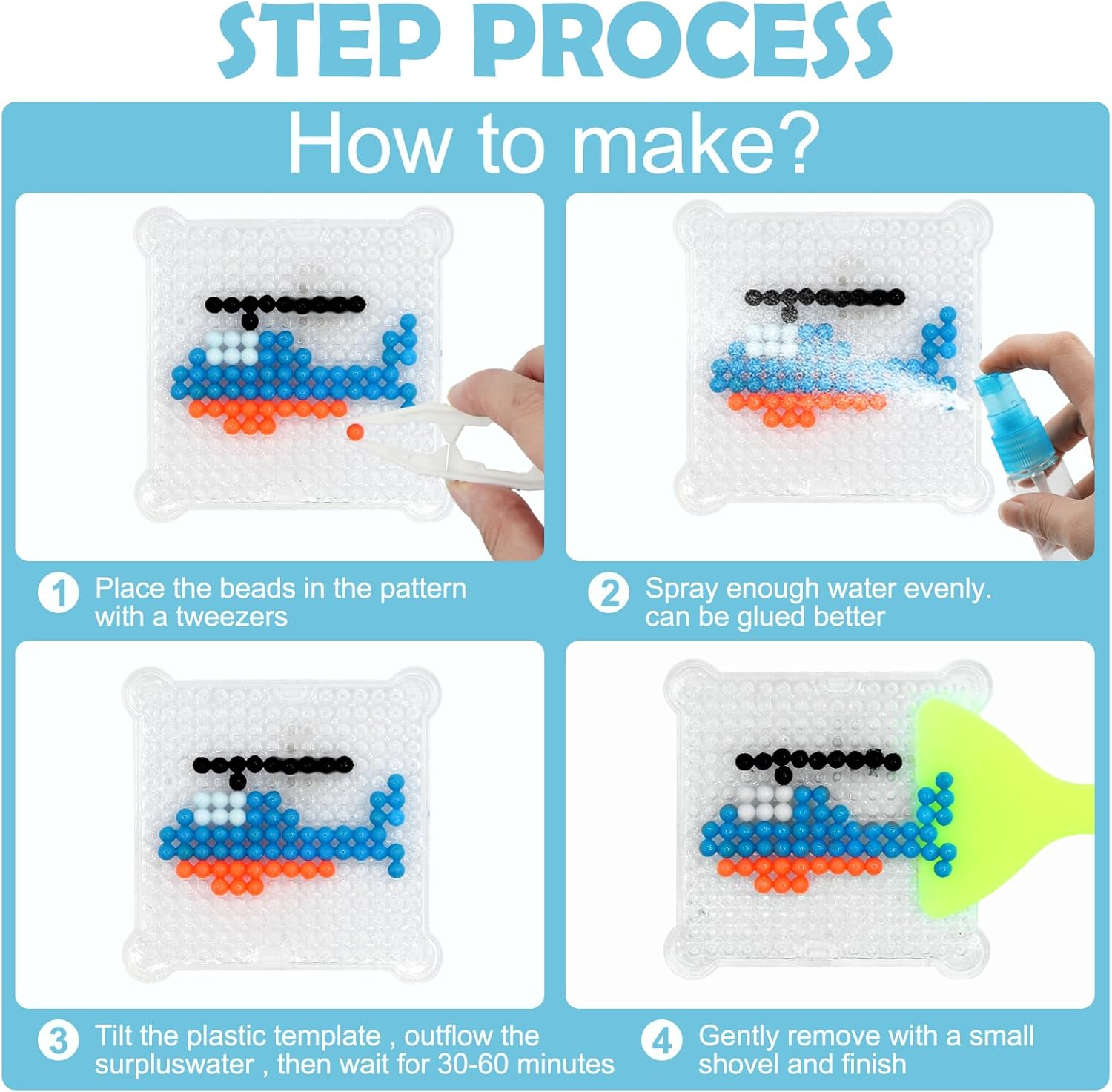 STEP PROCESS

How to make?

1 Place the beads in the pattern with a tweezers

2 Spray enough water evenly. can be glued better

3 Tilt the plastic template , outflow the surpluswater , then wait for 30-60 minutes

4 Gently remove with a small shovel and finish