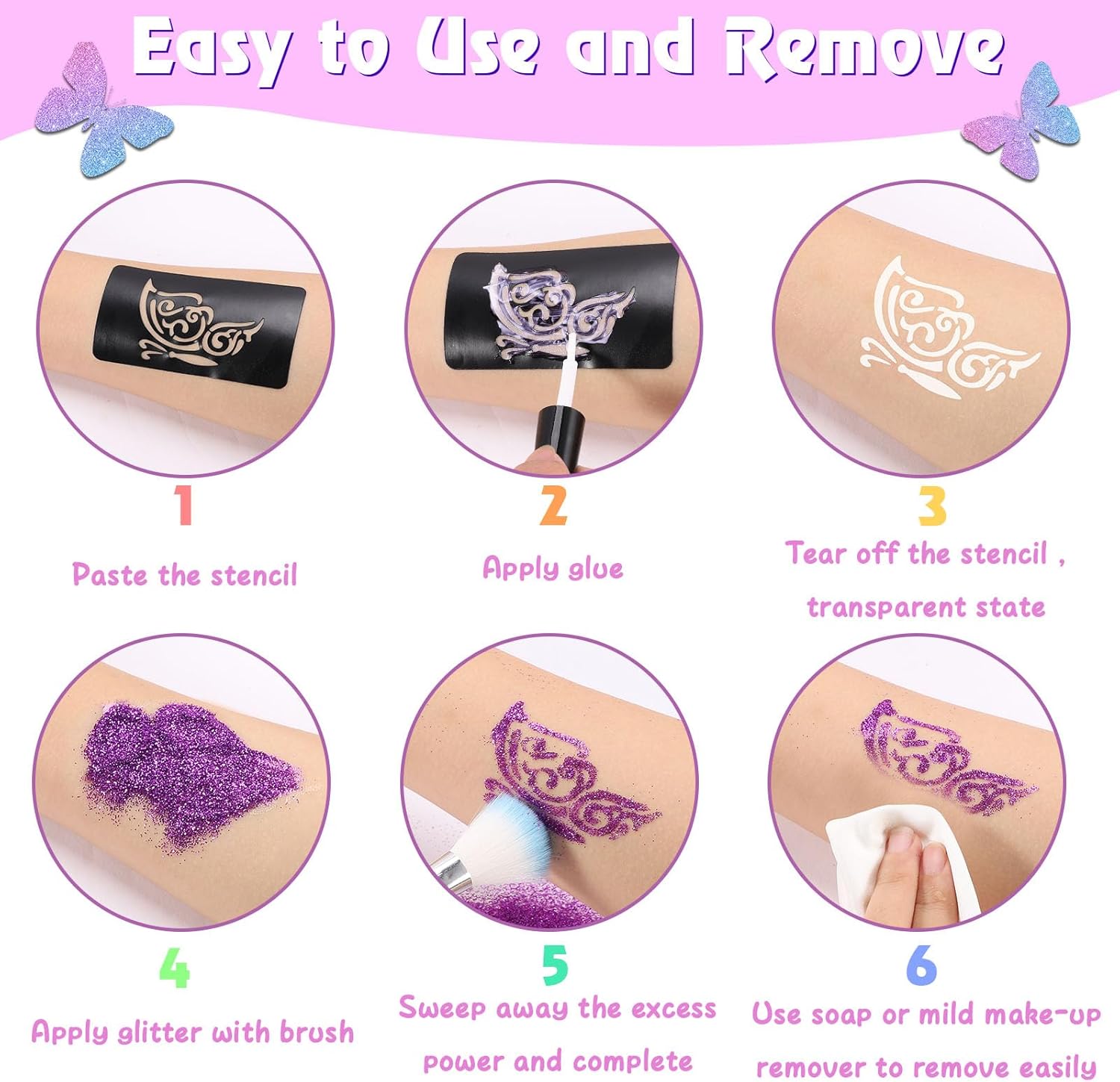 Easy to Use and Remove

1

Paste the stencil

2

Apply glue

3

Tear off the stencil , transparent state

4

Apply glitter with brush

5

Sweep away the excess power and complete

6

Use soap or mild make-up remover to remove easily