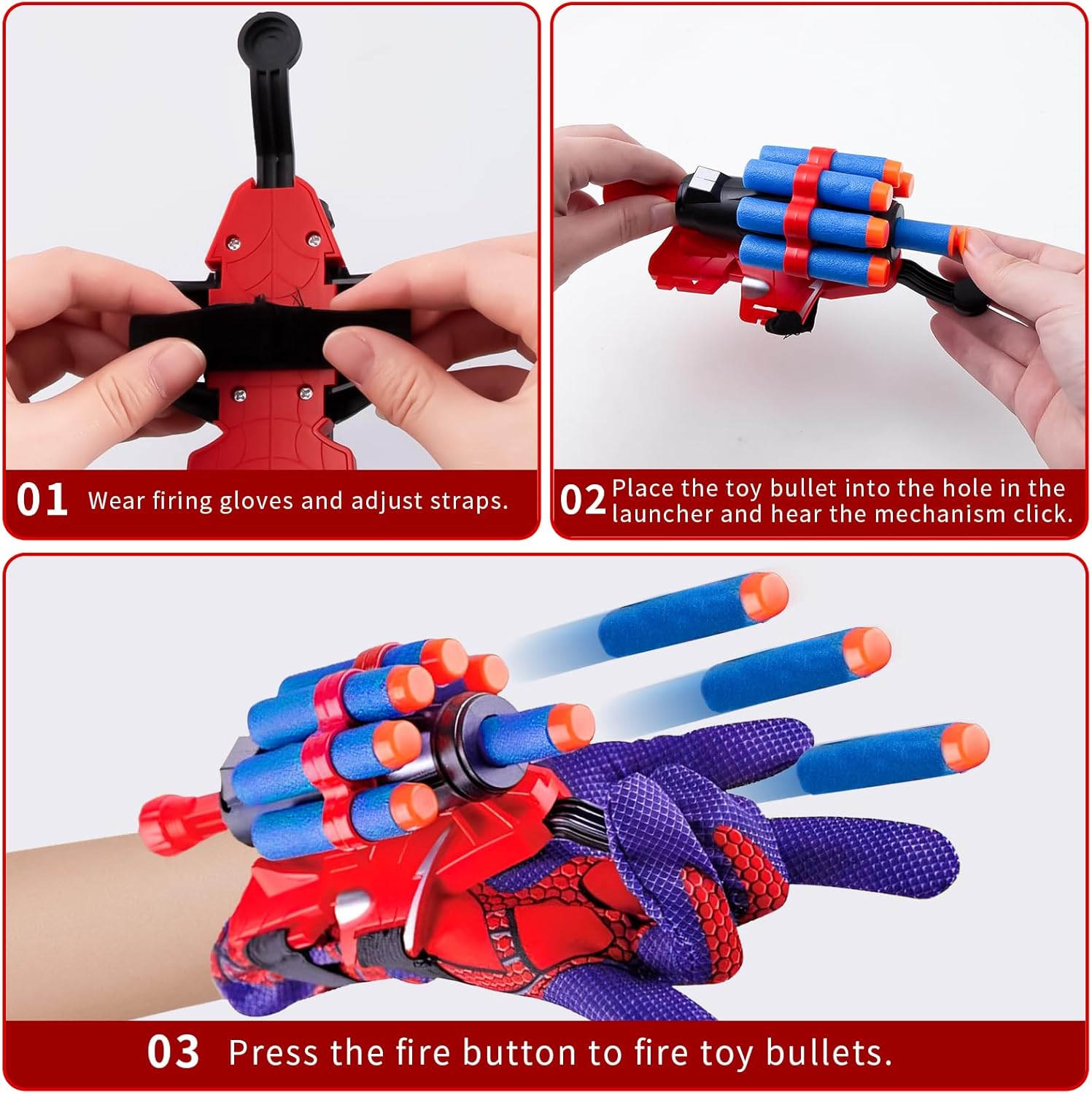 01 Wear firing gloves and adjust straps.

02 Place the toy bullet into the hole in the launcher and hear the mechanism click.

03 Press the fire button to fire toy bullets.