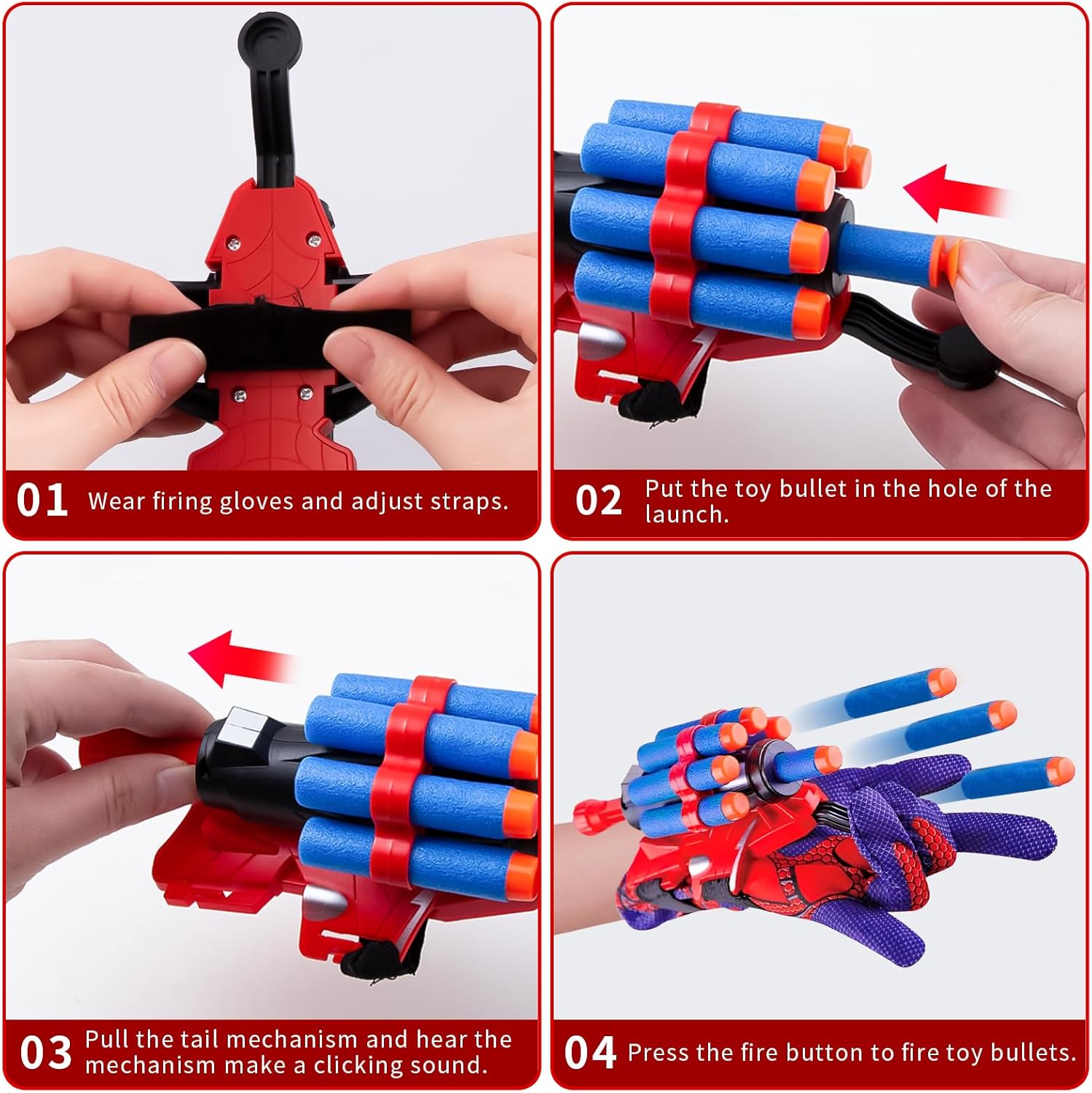 01 Wear firing gloves and adjust straps.

02 Put the toy bullet in the hole of the launch.

03 Pull the tail mechanism and hear the mechanism make a clicking sound.

04 Press the fire button to fire toy bullets.