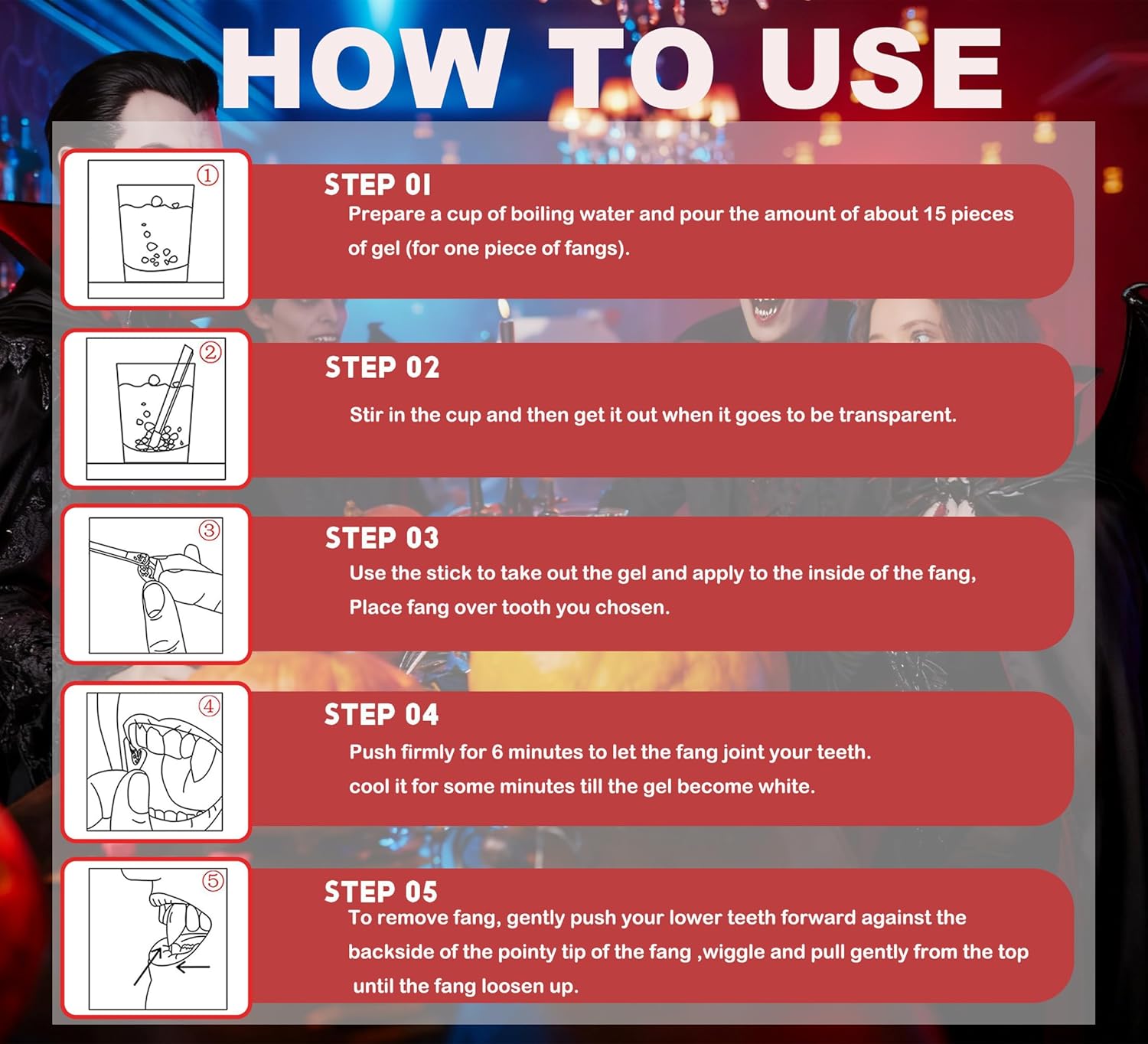 HOW TO USE

①

STEP 01
Prepare a cup of boiling water and pour the amount of about 15 pieces of gel (for one piece of fangs).

②

STEP 02
Stir in the cup and then get it out when it goes to be transparent.

③

STEP 03
Use the stick to take out the gel and apply to the inside of the fang, Place fang over tooth you chosen.

④

STEP 04
Push firmly for 6 minutes to let the fang joint your teeth. cool it for some minutes till the gel become white.

⑤

STEP 05
To remove fang, gently push your lower teeth forward against the backside of the pointy tip of the fang ,wiggle and pull gently from the top until the fang loosen up.