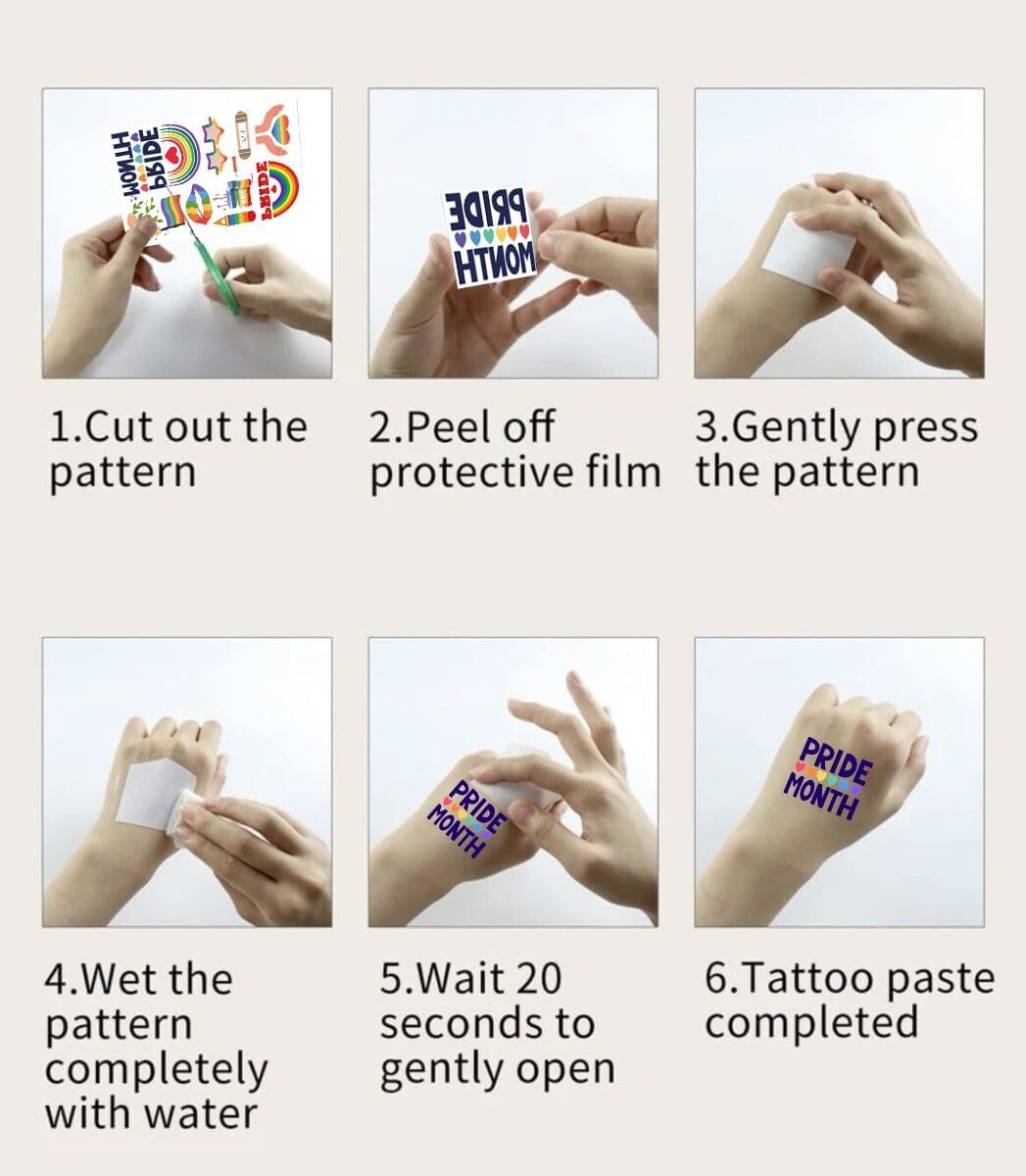 PRIDE MONTH

PRIDE

PRIDE MONTH

1.Cut out the pattern

2.Peel off protective film

3.Gently press the pattern

PRIDE MONTH

PRIDE MONTH

4.Wet the pattern completely with water

5.Wait 20 seconds to gently open

6.Tattoo paste completed