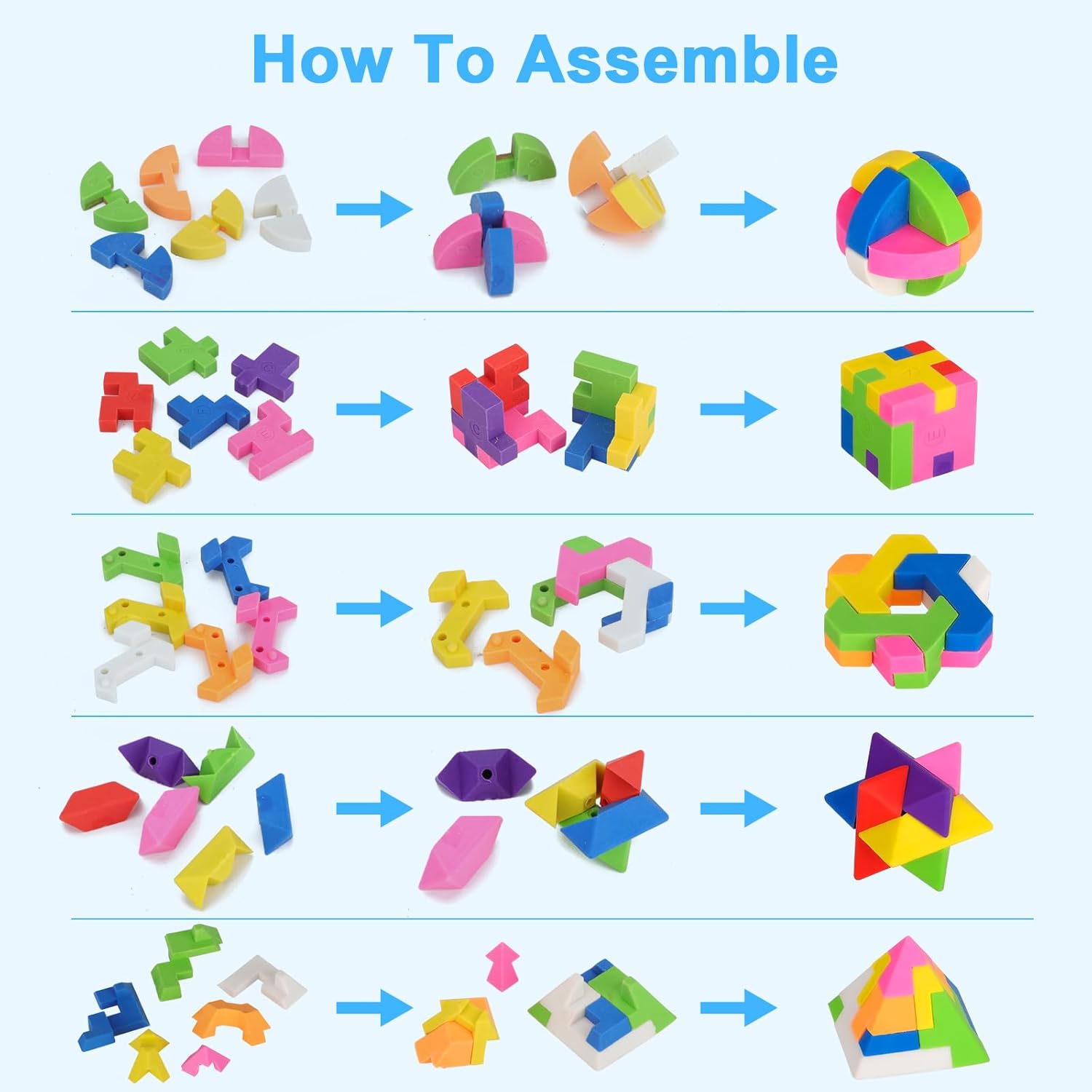 How To Assemble