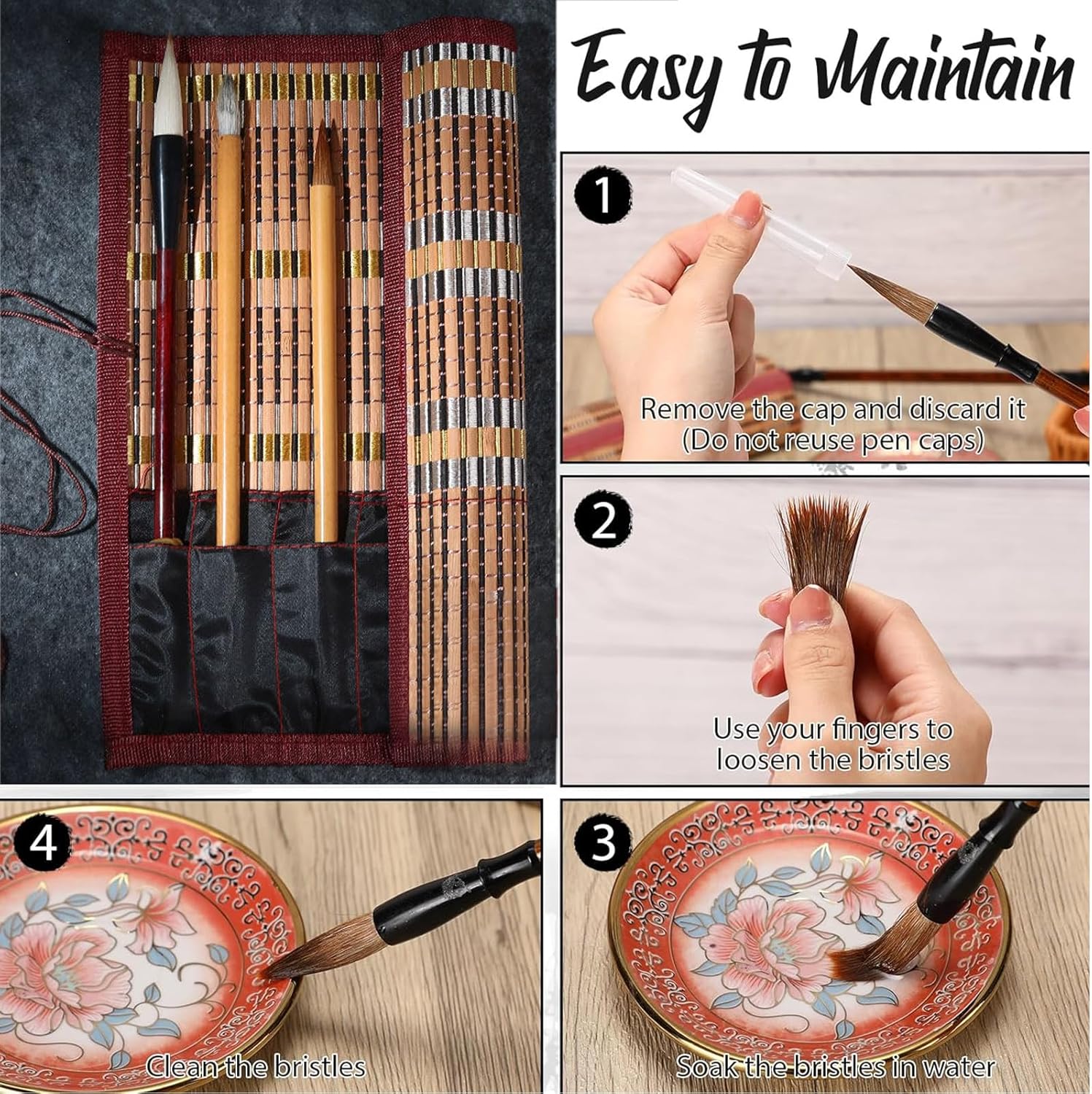 Easy to Maintain

1

Remove the cap and discard it (Do not reuse pen caps)

2

Use your fingers to loosen the bristles

4

Clean the bristles

3

Soak the bristles in water