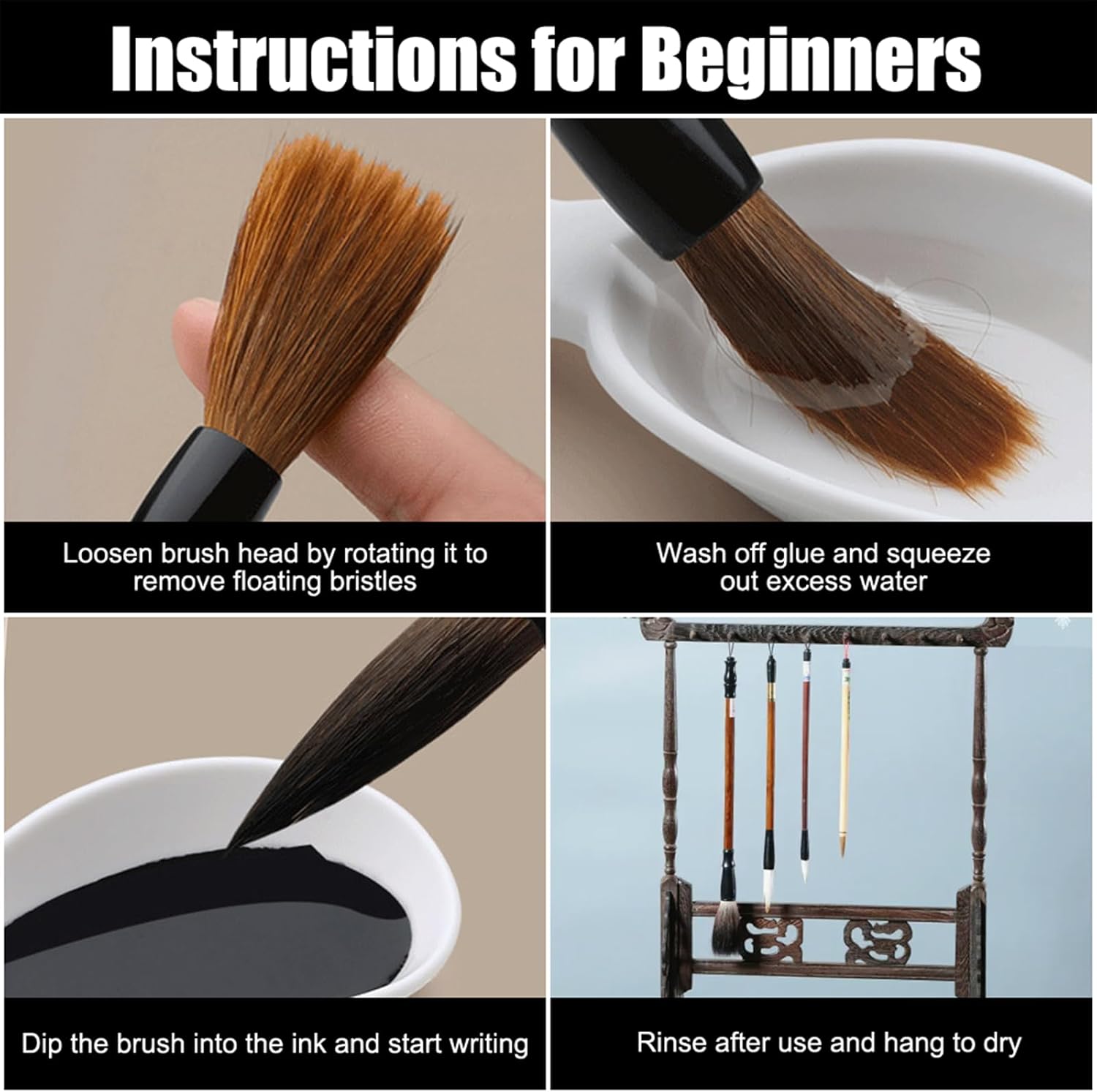 Instructions for Beginners

Loosen brush head by rotating it to remove floating bristles

Wash off glue and squeeze out excess water

Dip the brush into the ink and start writing

Rinse after use and hang to dry