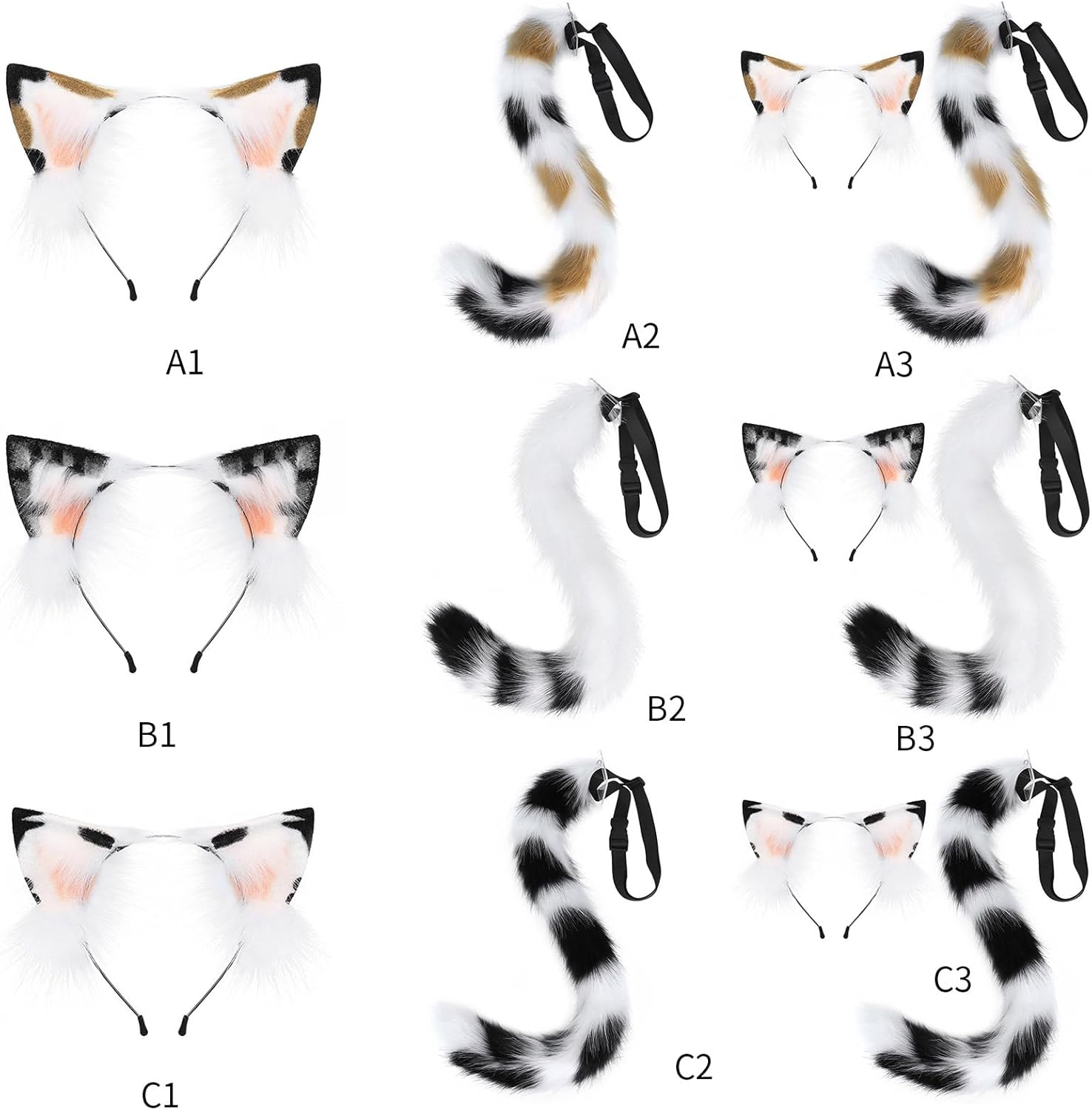 A1

A2

A3

B1

B2

B3

C1

C2

C3