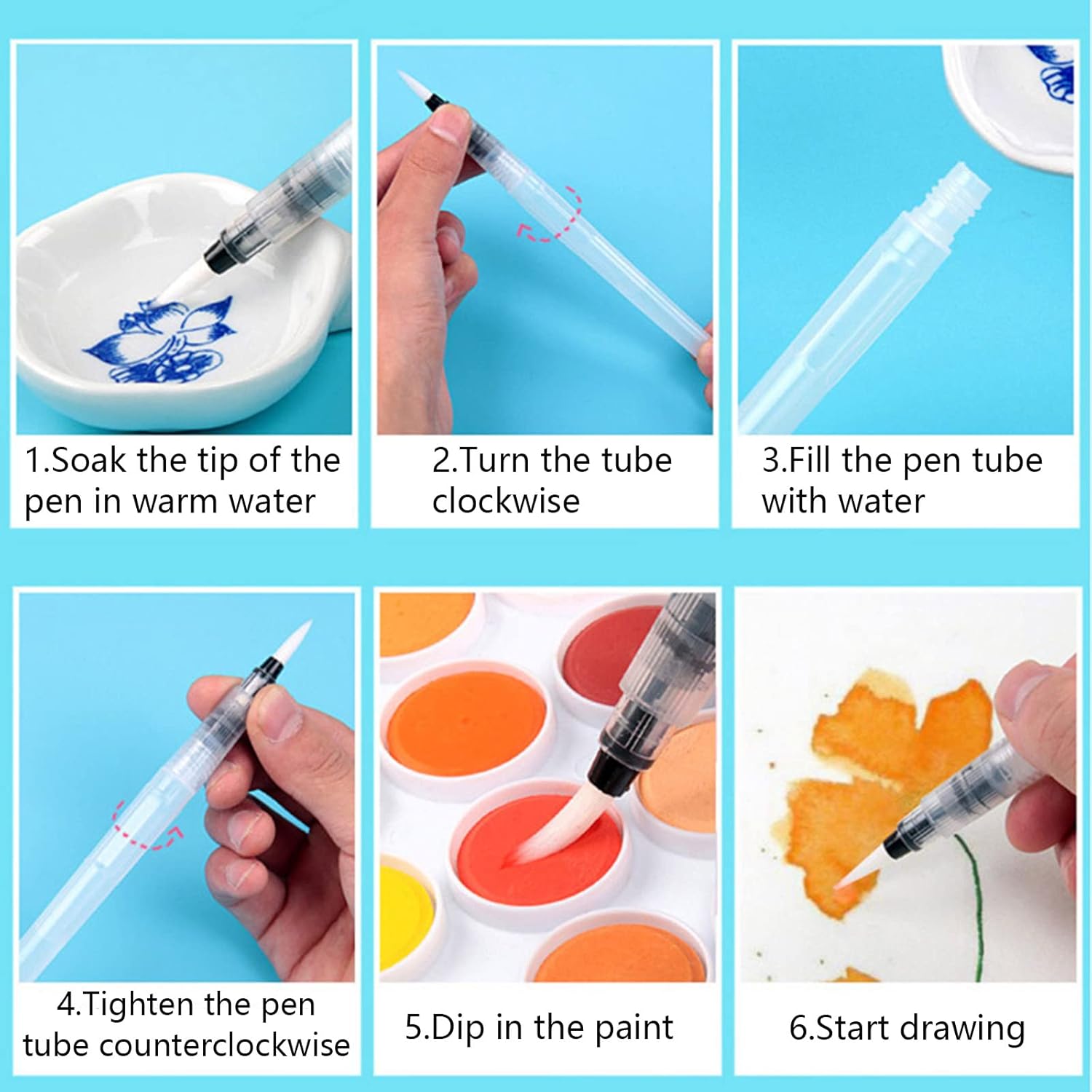 1.Soak the tip of the pen in warm water

2.Turn the tube clockwise

3.Fill the pen tube with water

4.Tighten the pen tube counterclockwise

5.Dip in the paint

6.Start drawing