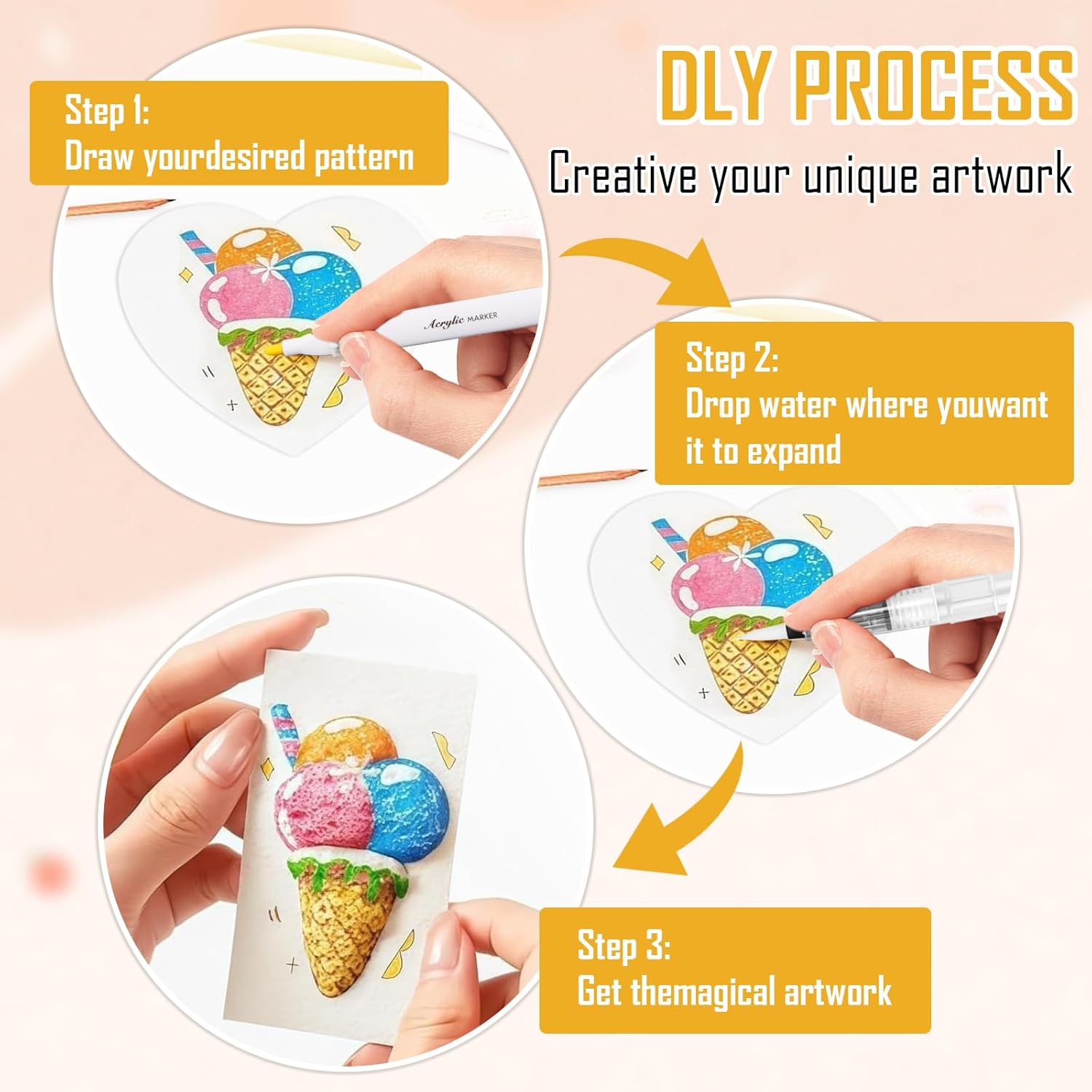 DLY PROCESS
Creative your unique artwork

Step 1:
Draw yourdesired pattern

Acrylic MARKER

Step 2:
Drop water where youwant it to expand

Step 3:
Get themagical artwork