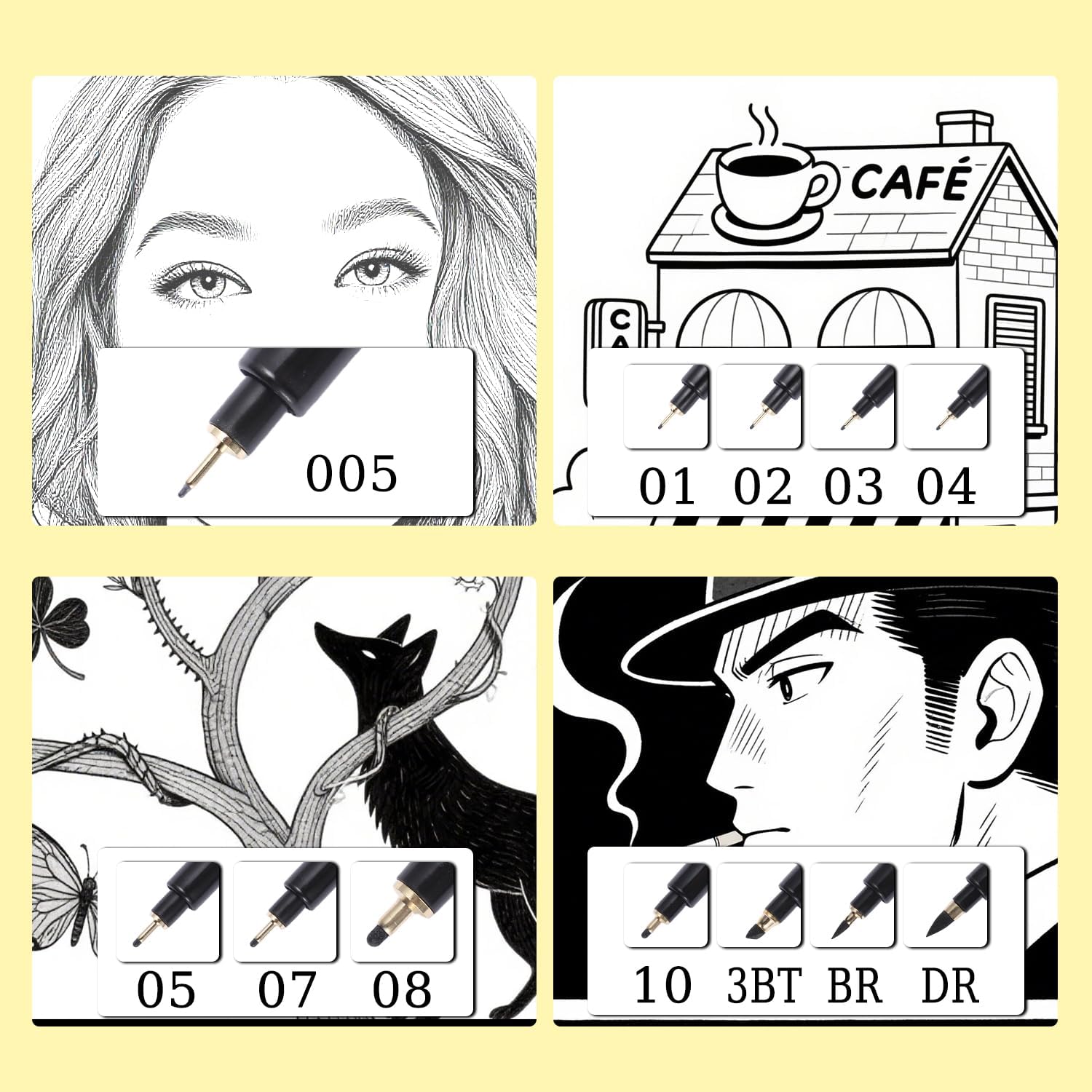 005

CAFÉ

CA

01 02 03 04

05 07 08

10 3BT BR DR