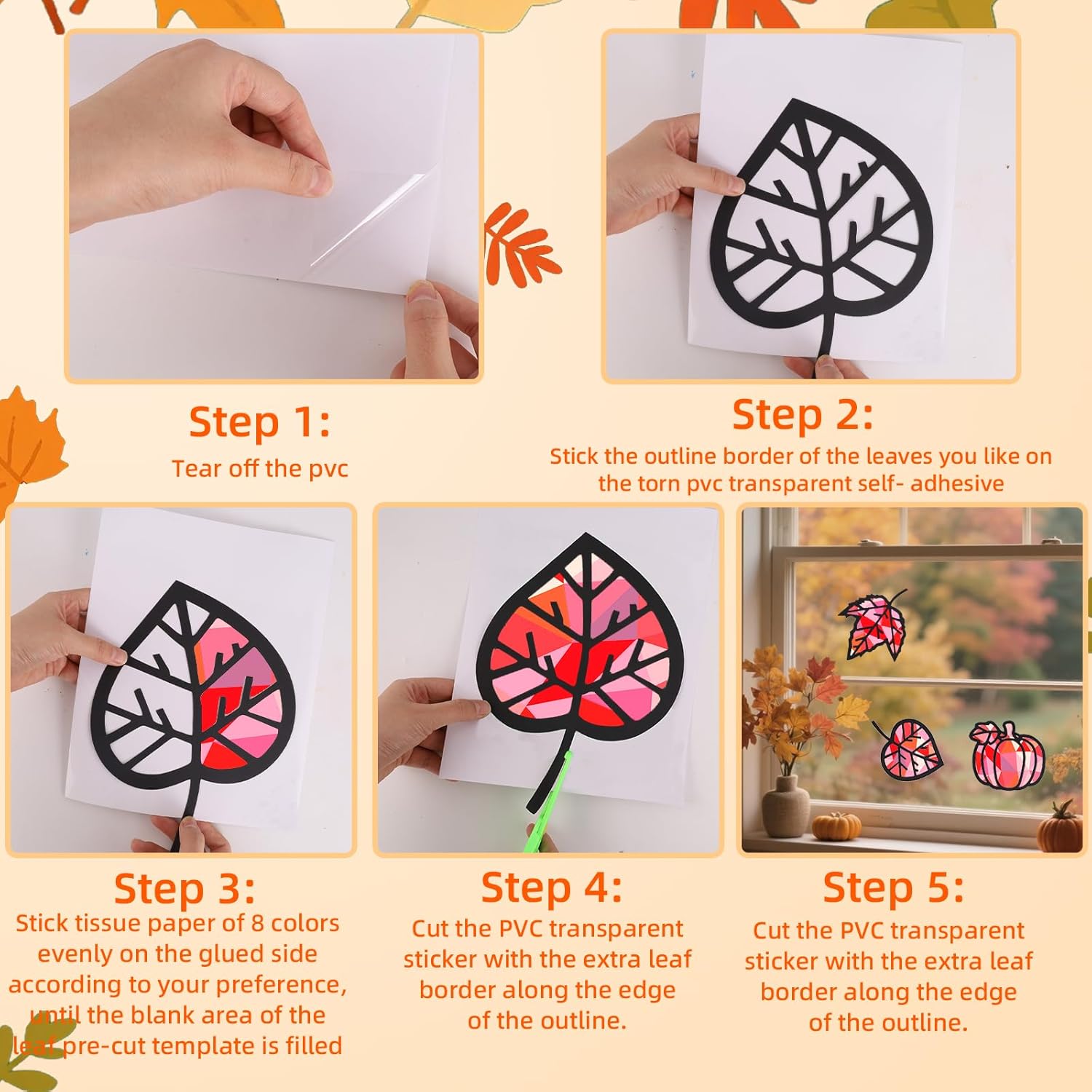 Step 1:
Tear off the pvc

Step 2:
Stick the outline border of the leaves you like on the torn pvc transparent self- adhesive

Step 3:
Stick tissue paper of 8 colors evenly on the glued side according to your preference, until the blank area of the leaf pre-cut template is filled

Step 4:
Cut the PVC transparent sticker with the extra leaf border along the edge of the outline.

Step 5:
Cut the PVC transparent sticker with the extra leaf border along the edge of the outline.