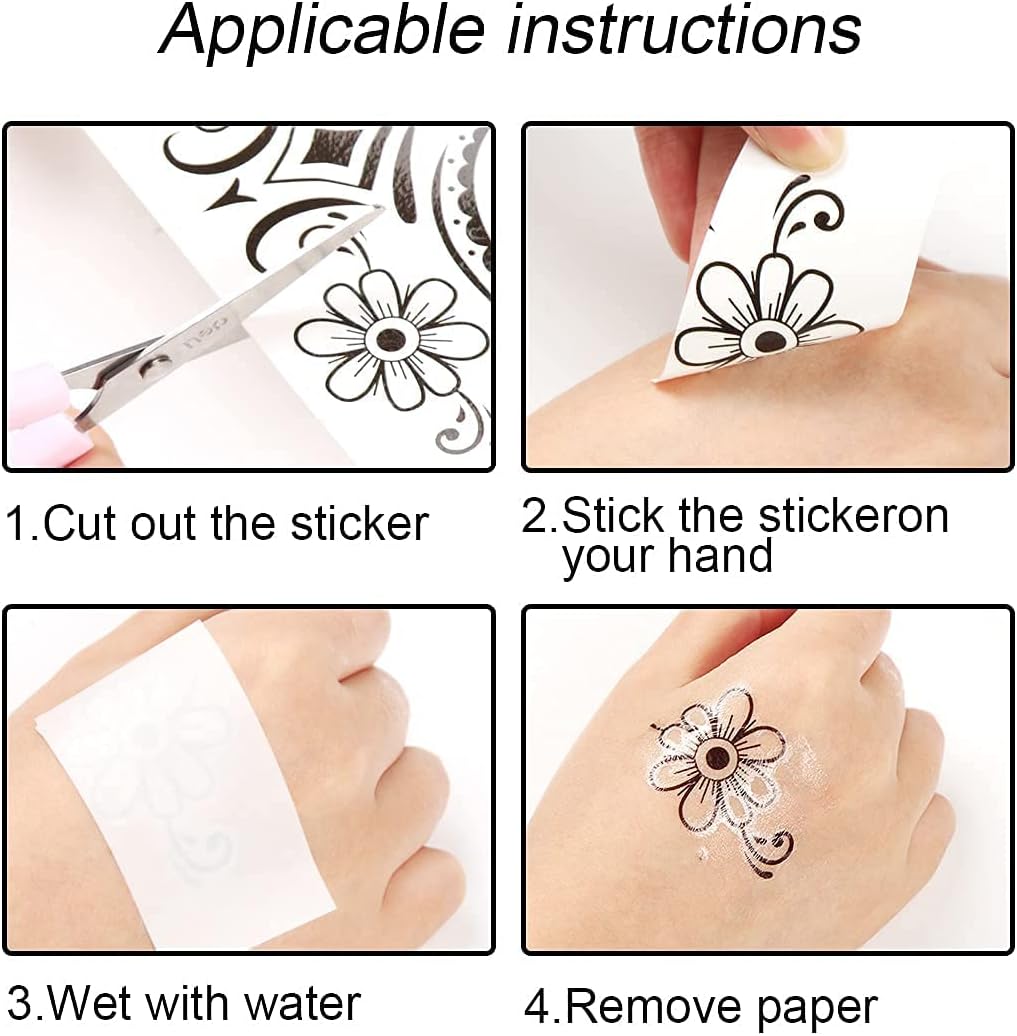 Applicable instructions

1.Cut out the sticker

2.Stick the stickeron your hand

3.Wet with water

4.Remove paper