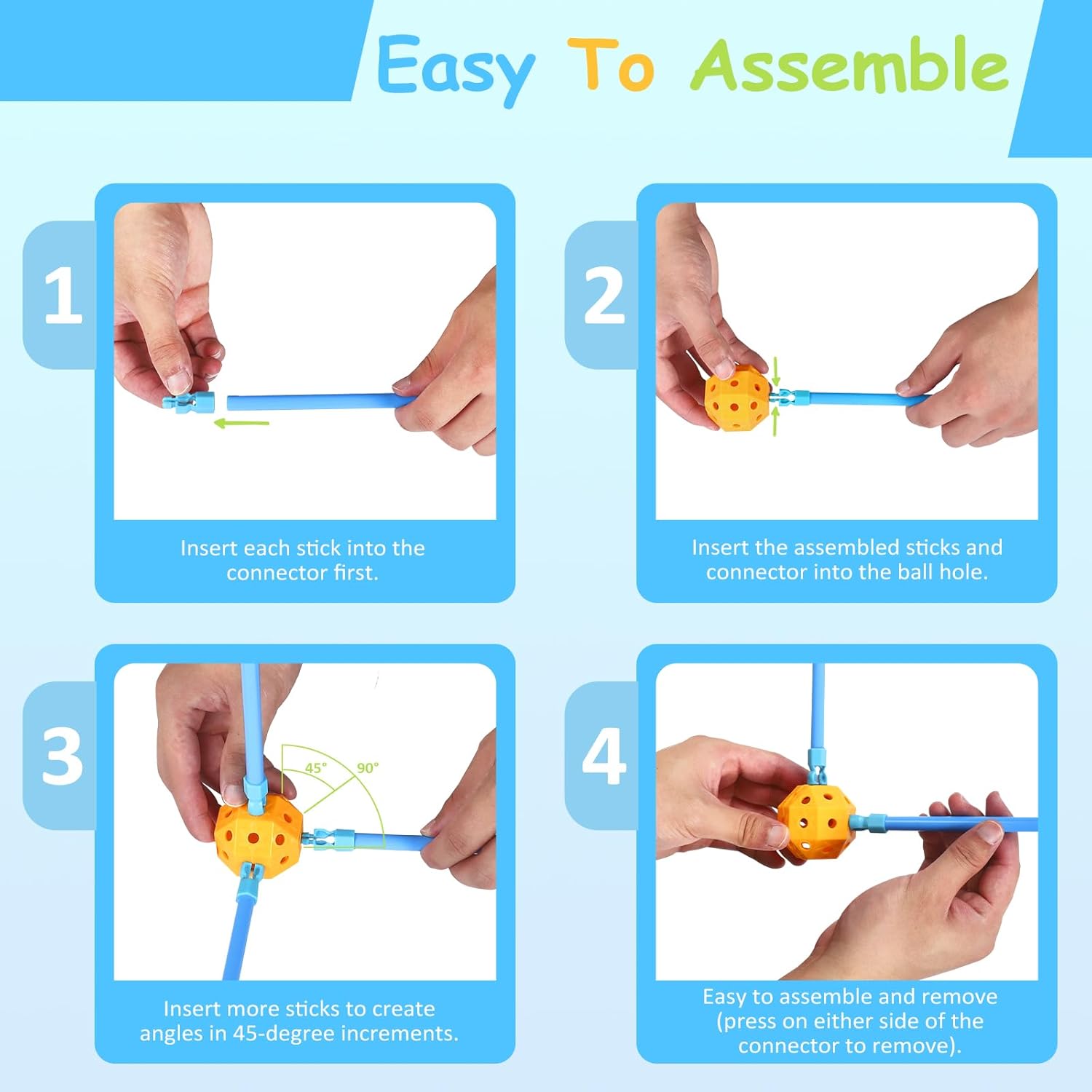 Easy To Assemble

1

Insert each stick into the connector first.

2

Insert the assembled sticks and connector into the ball hole.

3

45°

90°

Insert more sticks to create angles in 45-degree increments.

4

Easy to assemble and remove (press on either side of the connector to remove).