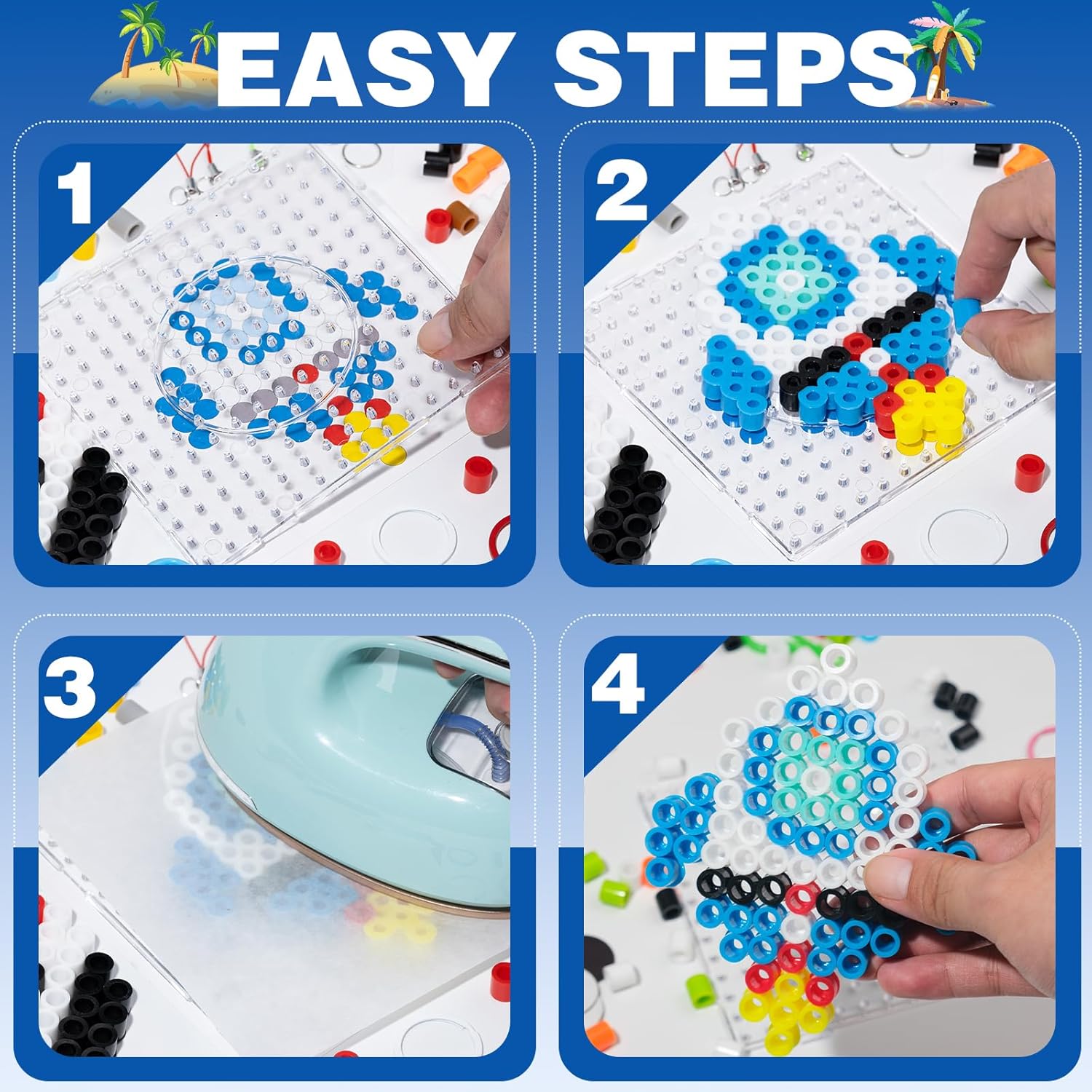 EASY STEPS

1

2

3

4