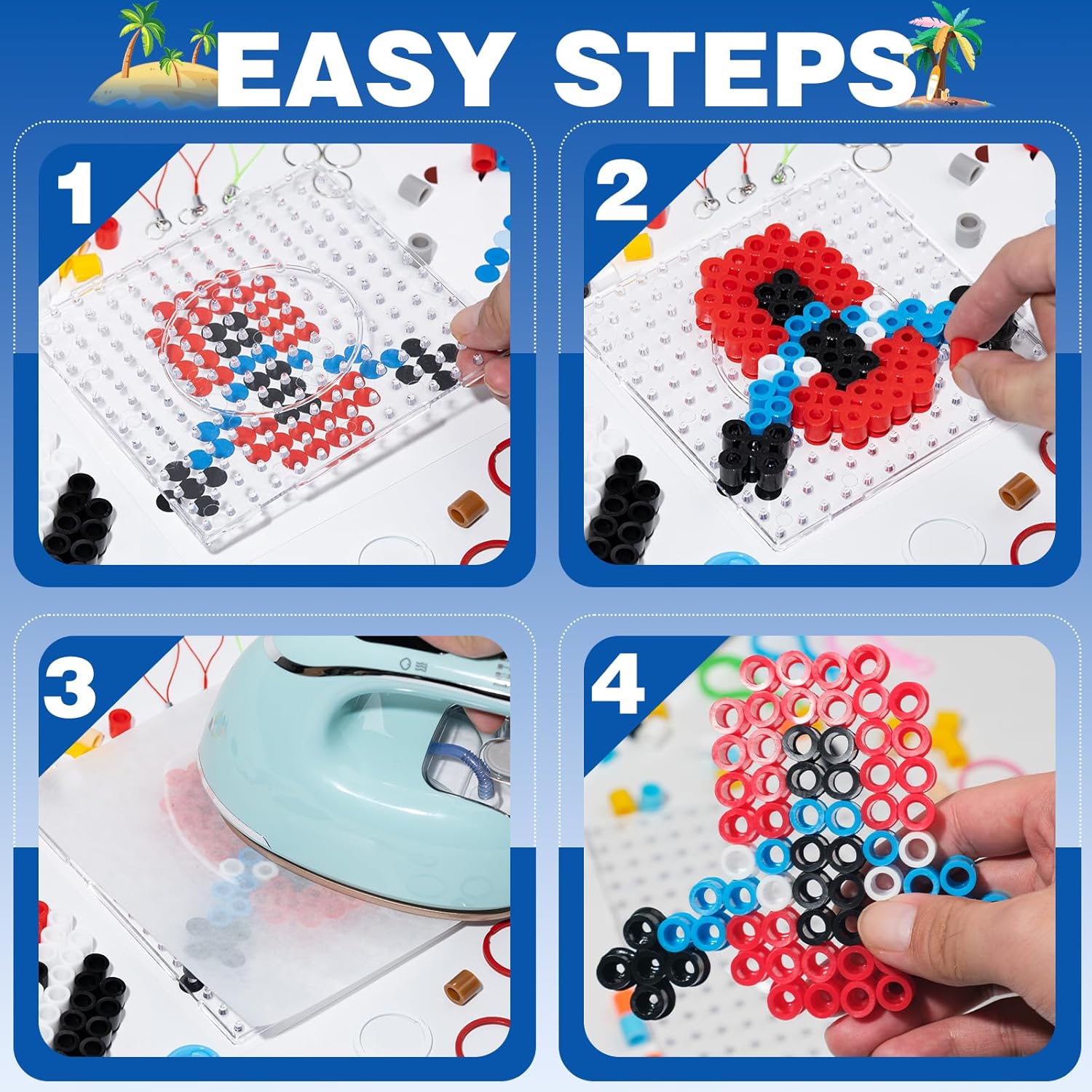 EASY STEPS

1

2

3

4