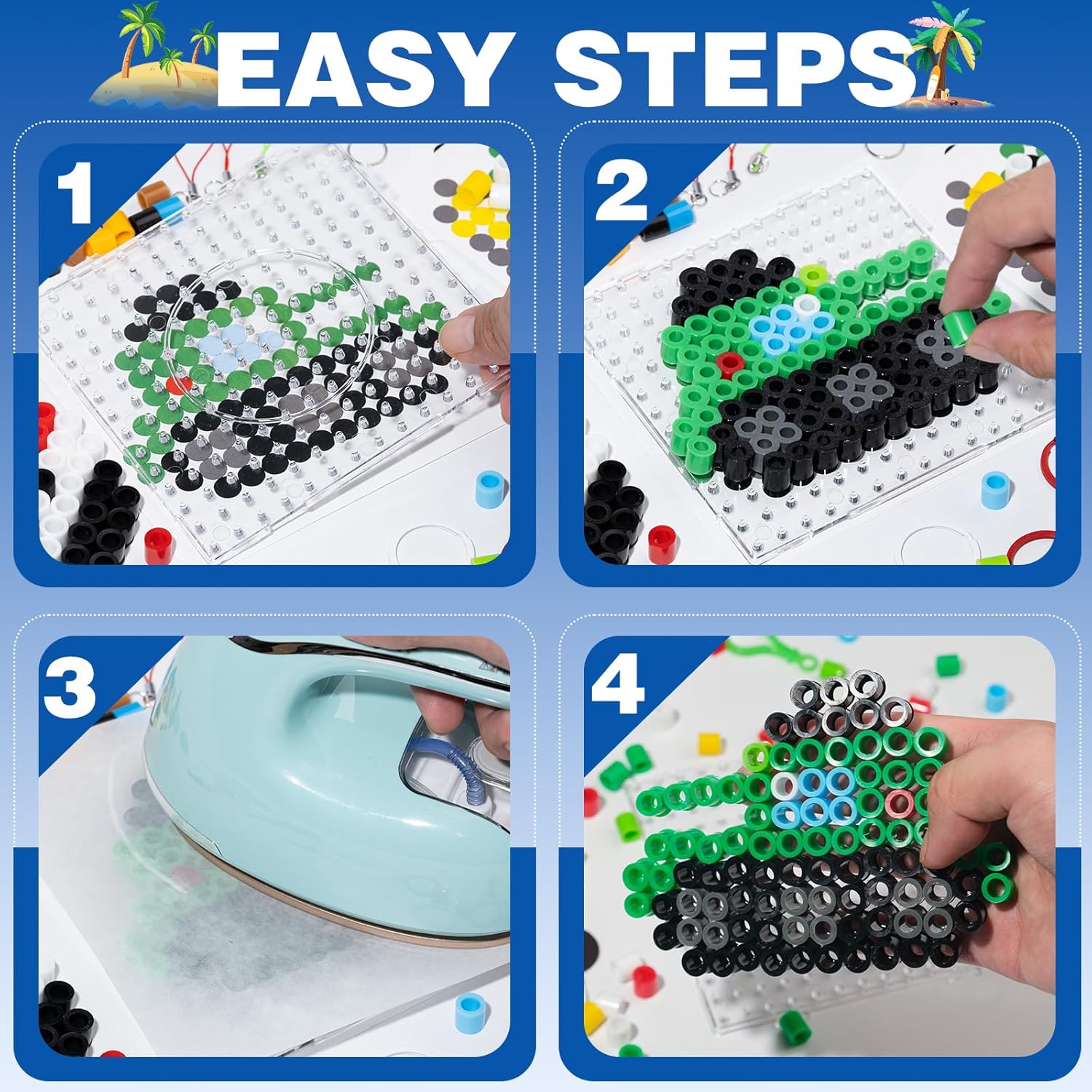 EASY STEPS

1

2

3

4