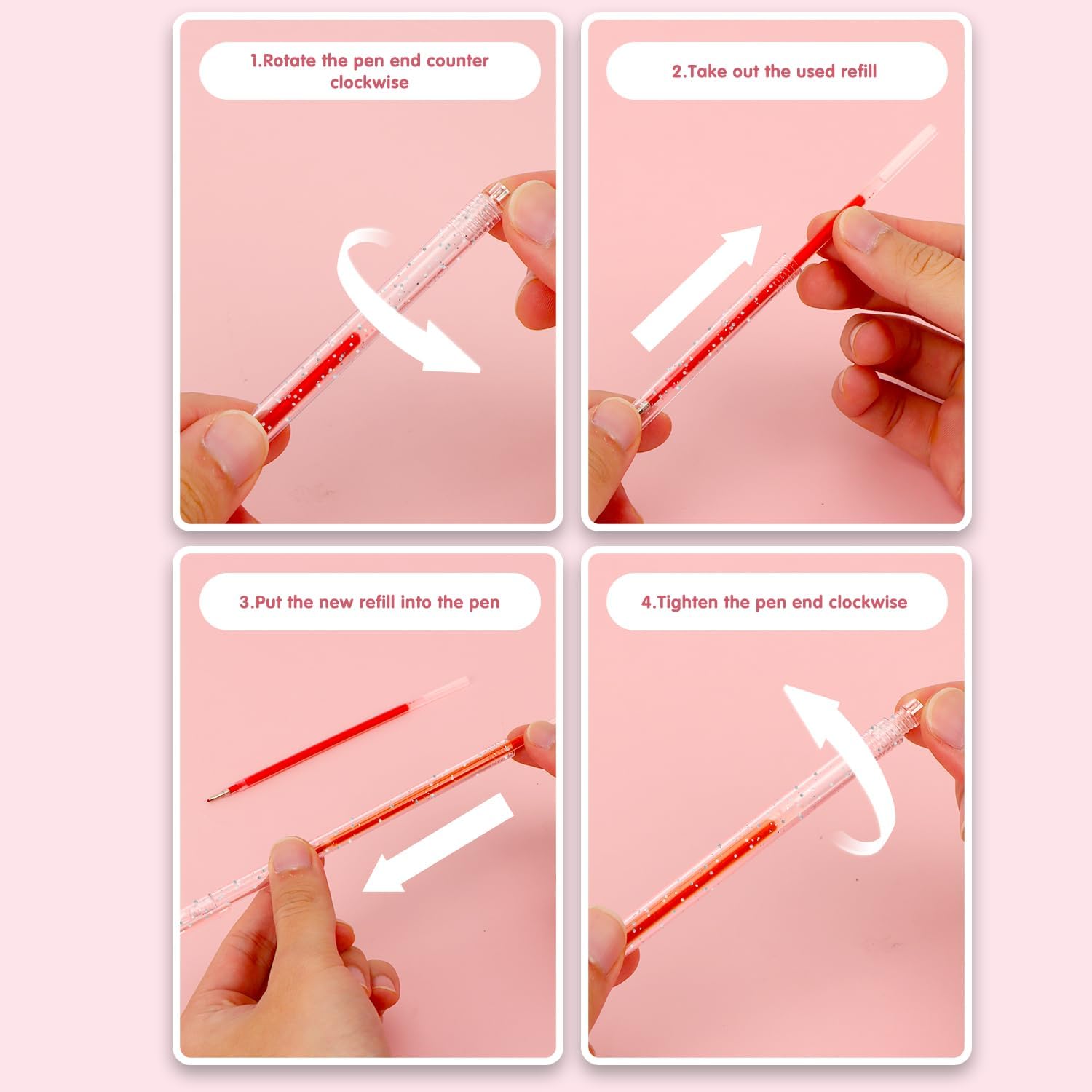 1.Rotate the pen end counter clockwise

2.Take out the used refill

3.Put the new refill into the pen

4.Tighten the pen end clockwise