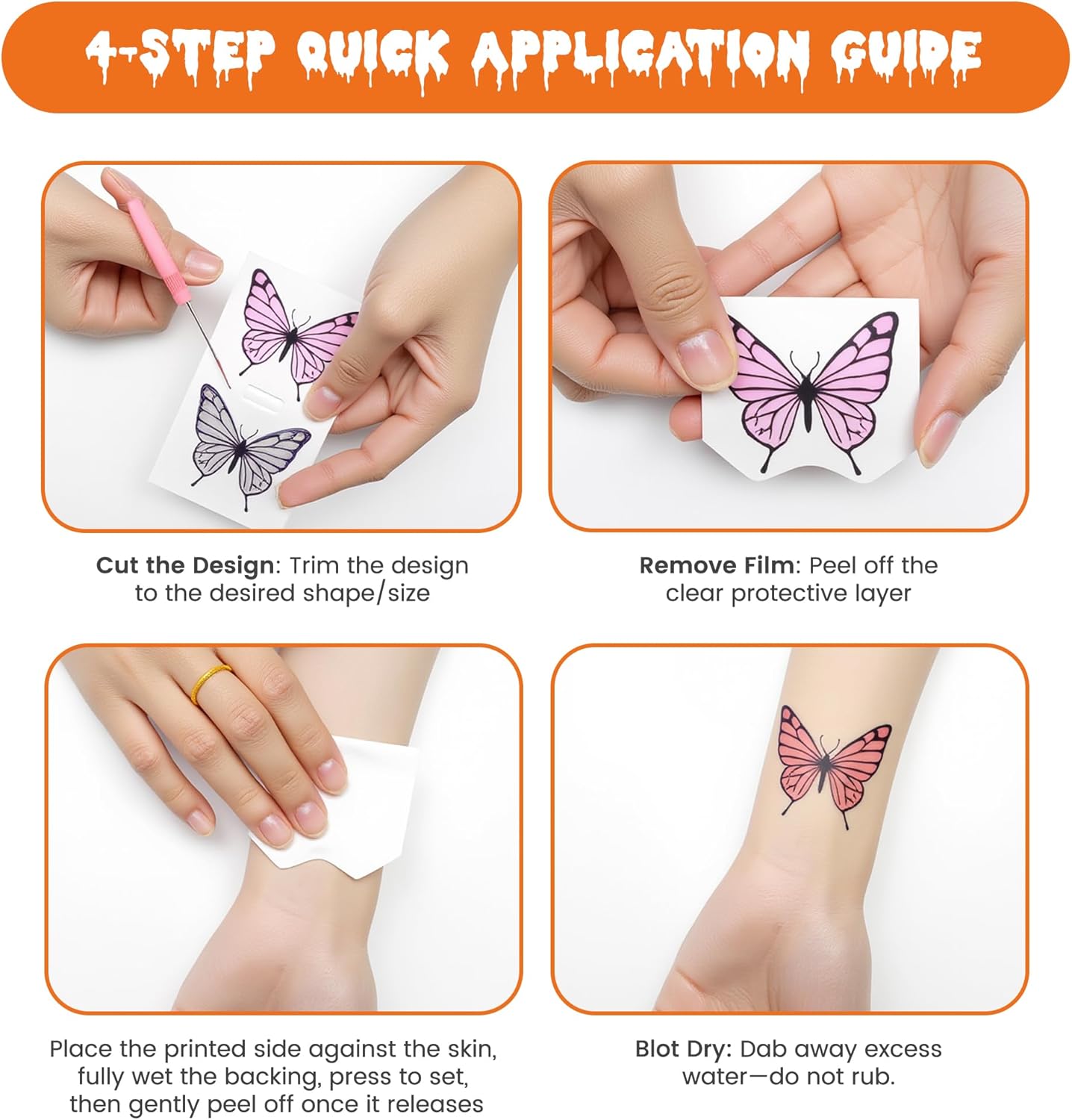 4-STEP QUICK APPLICATION GUIDE

Cut the Design: Trim the design to the desired shape/size

Remove Film: Peel off the clear protective layer

Place the printed side against the skin, fully wet the backing, press to set, then gently peel off once it releases

Blot Dry: Dab away excess water—do not rub.