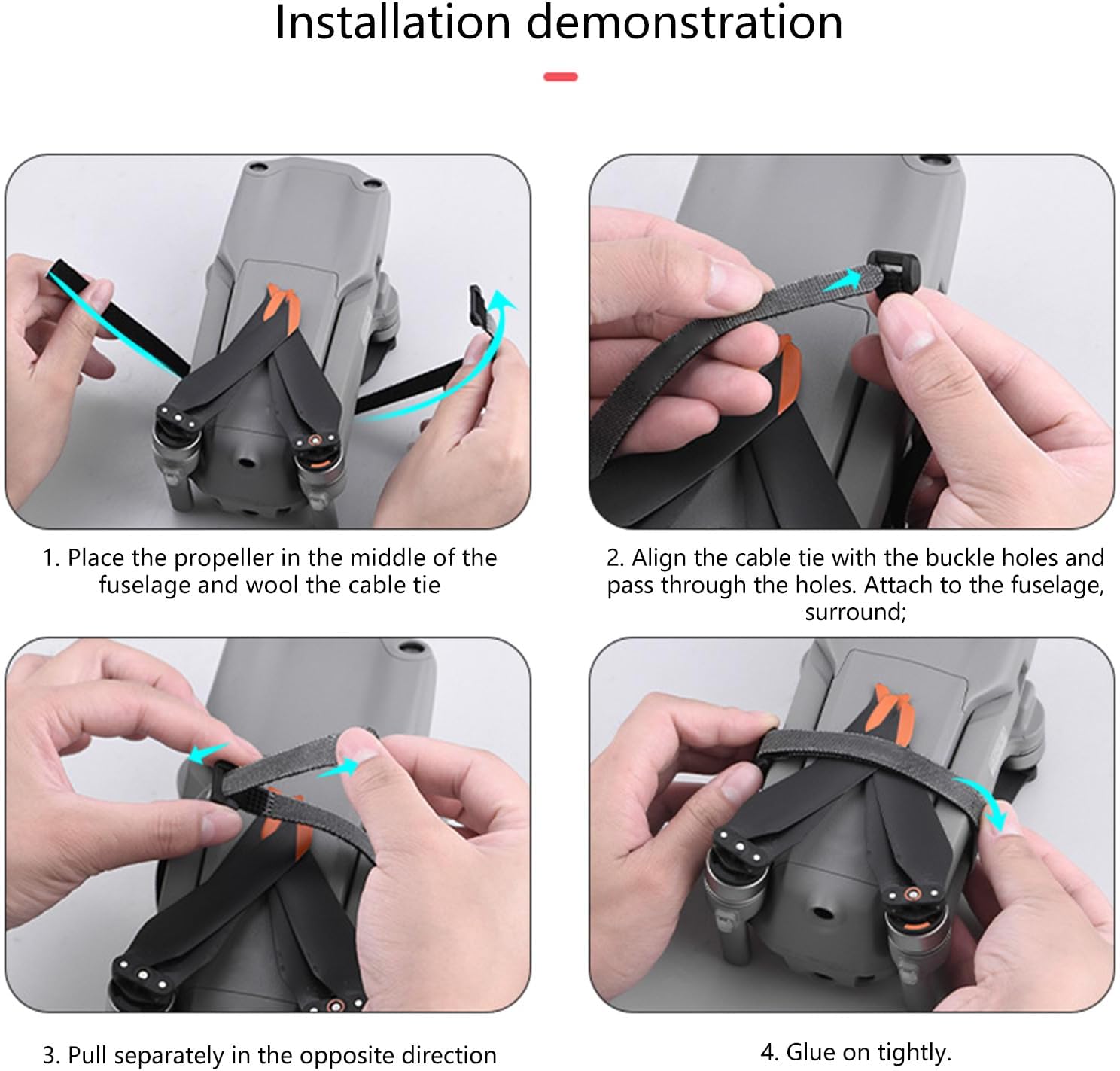 Installation demonstration

1. Place the propeller in the middle of the fuselage and wool the cable tie

2. Align the cable tie with the buckle holes and pass through the holes. Attach to the fuselage, surround;

3. Pull separately in the opposite direction

4. Glue on tightly.