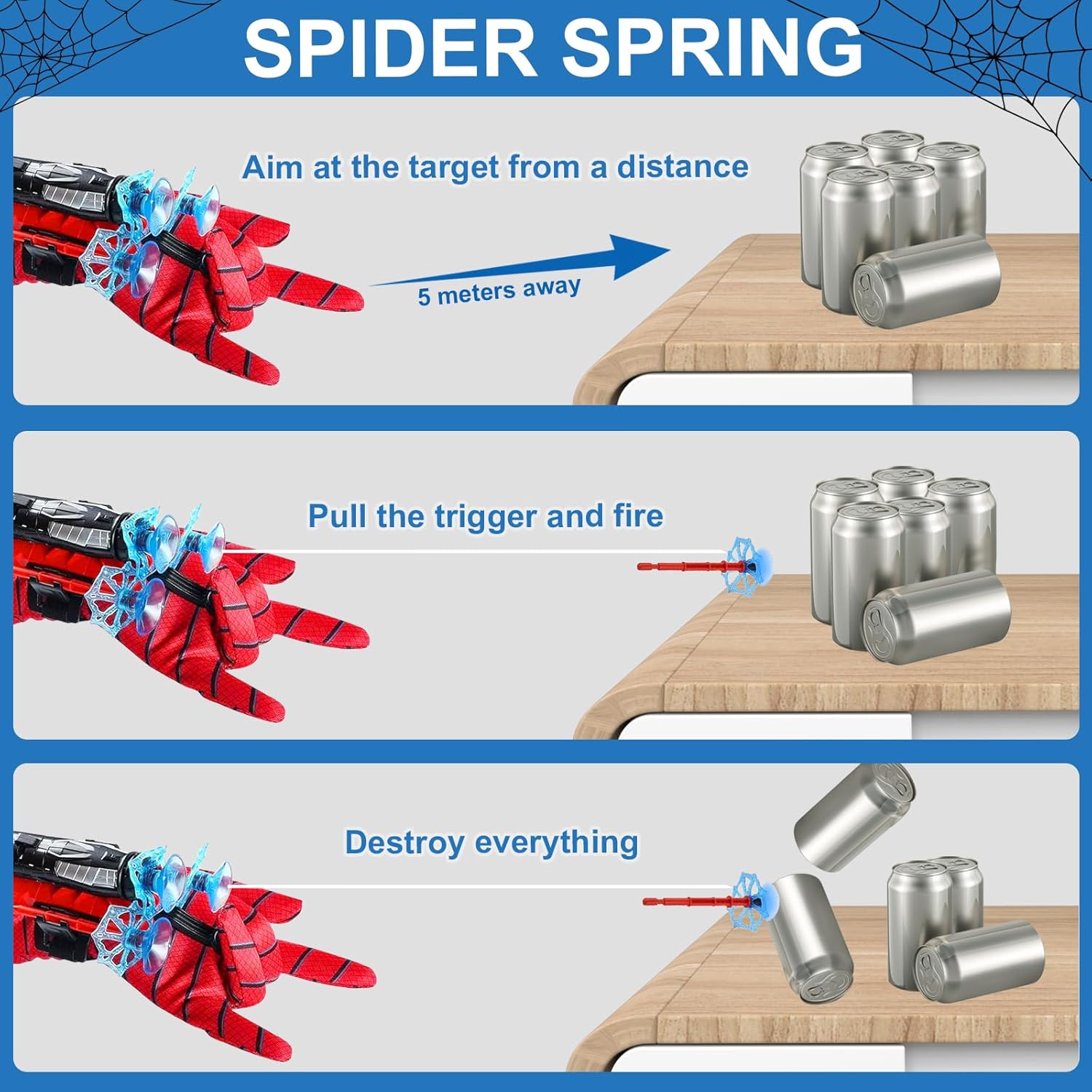 SPIDER SPRING

Aim at the target from a distance

5 meters away

Pull the trigger and fire

Destroy everything