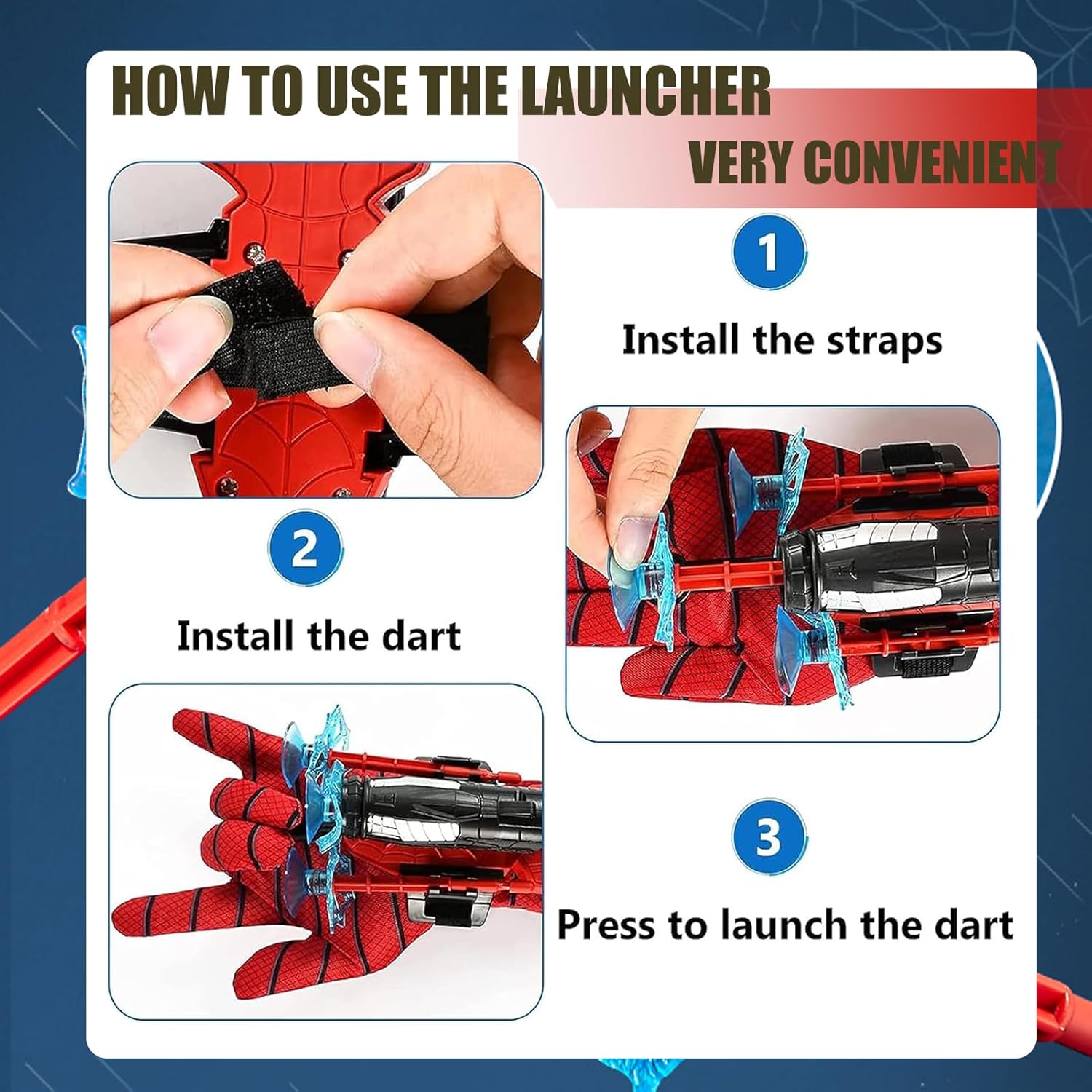 HOW TO USE THE LAUNCHER

VERY CONVENIENT

1

Install the straps

2

Install the dart

3

Press to launch the dart