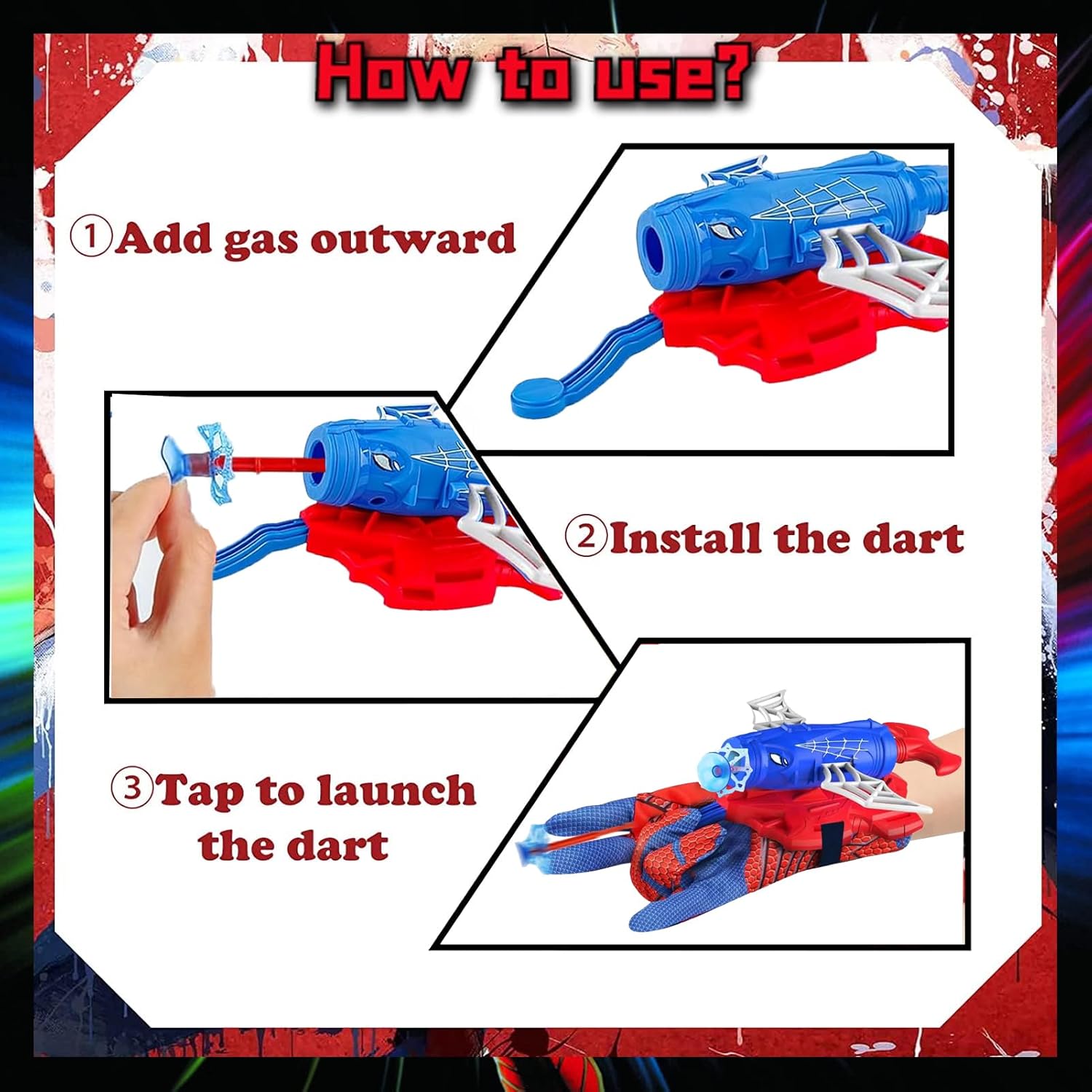 How to use?

①Add gas outward

②Install the dart

③Tap to launch the dart