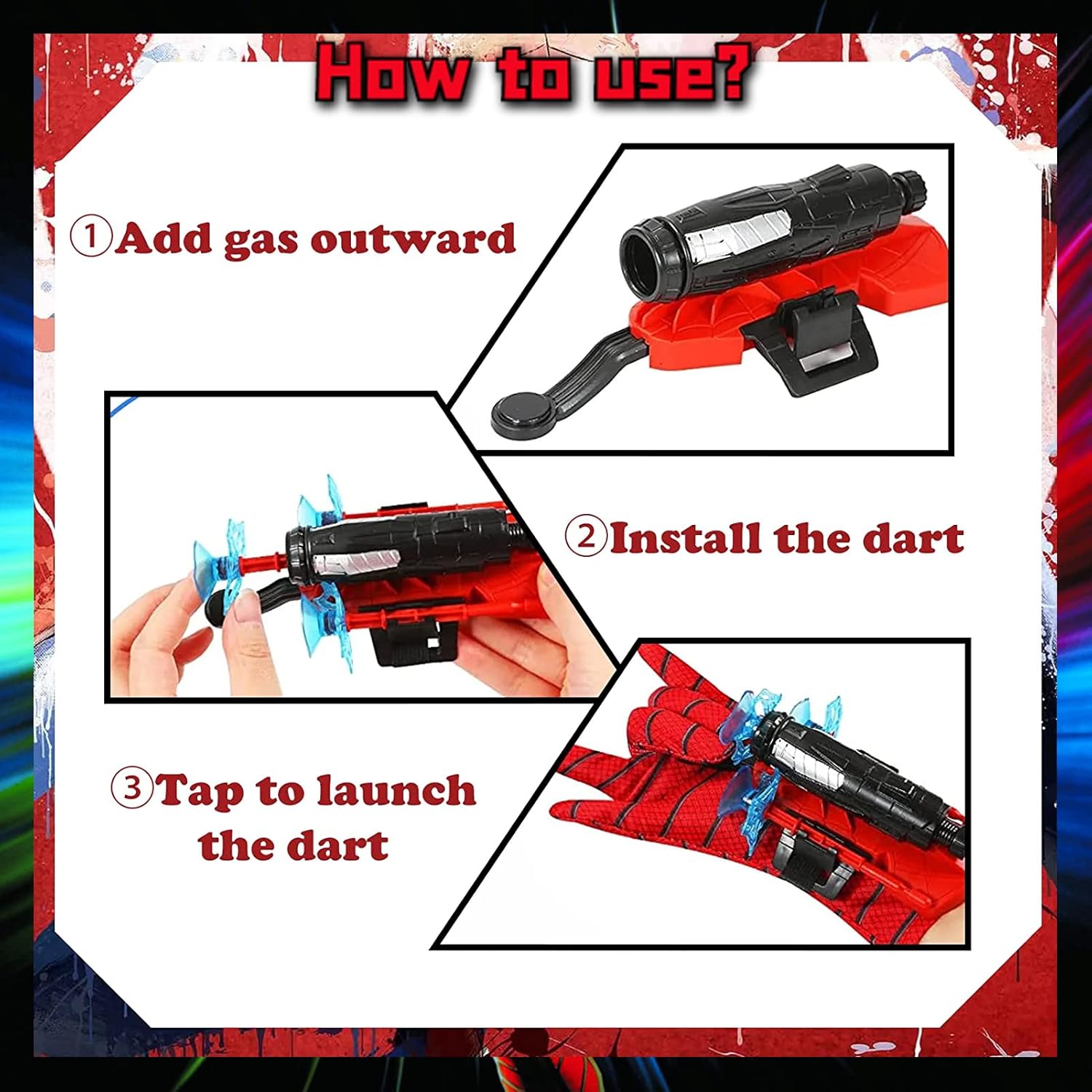 How to use?

①Add gas outward

②Install the dart

③Tap to launch the dart