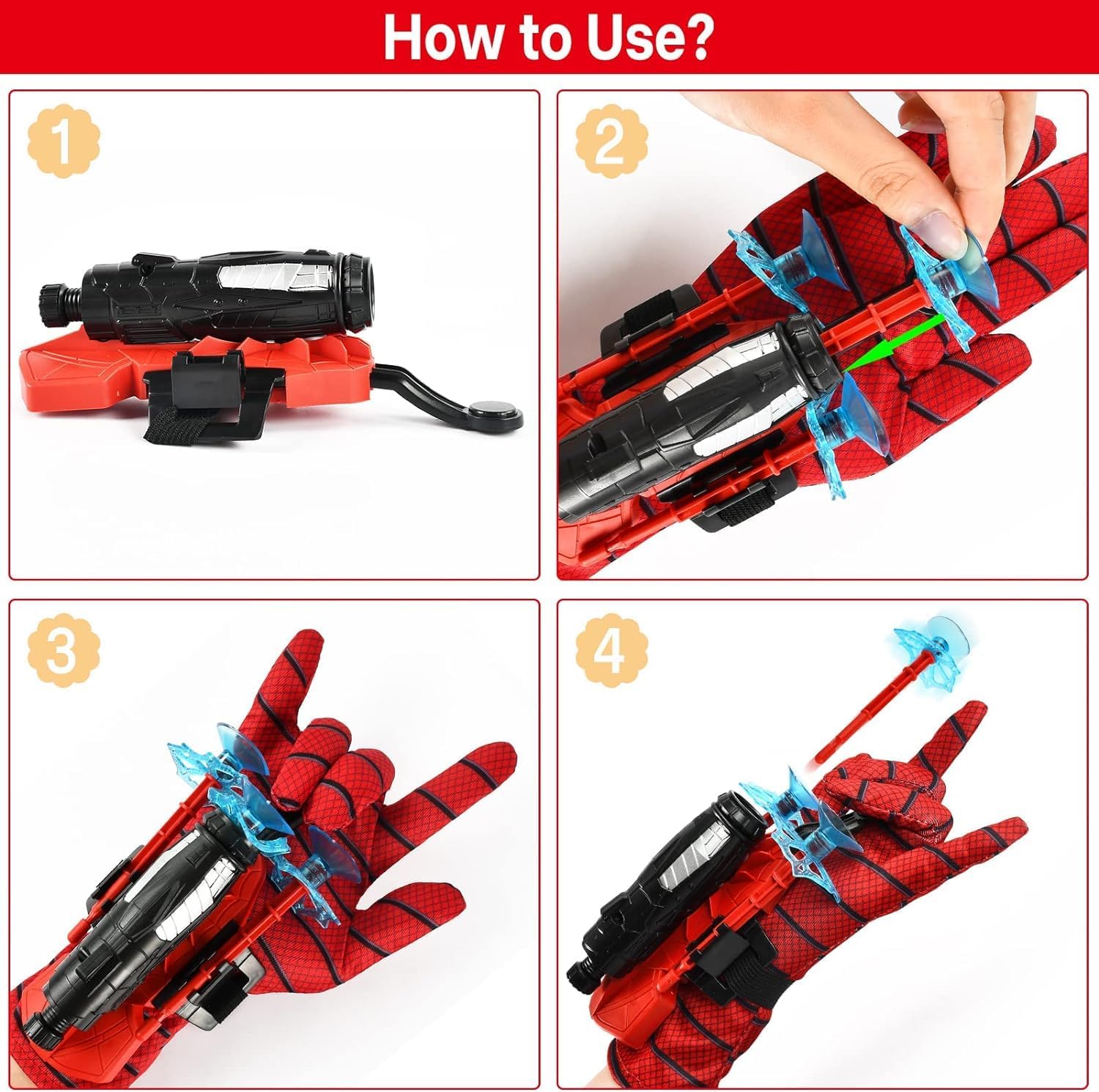 How to Use?

1

2

3

4