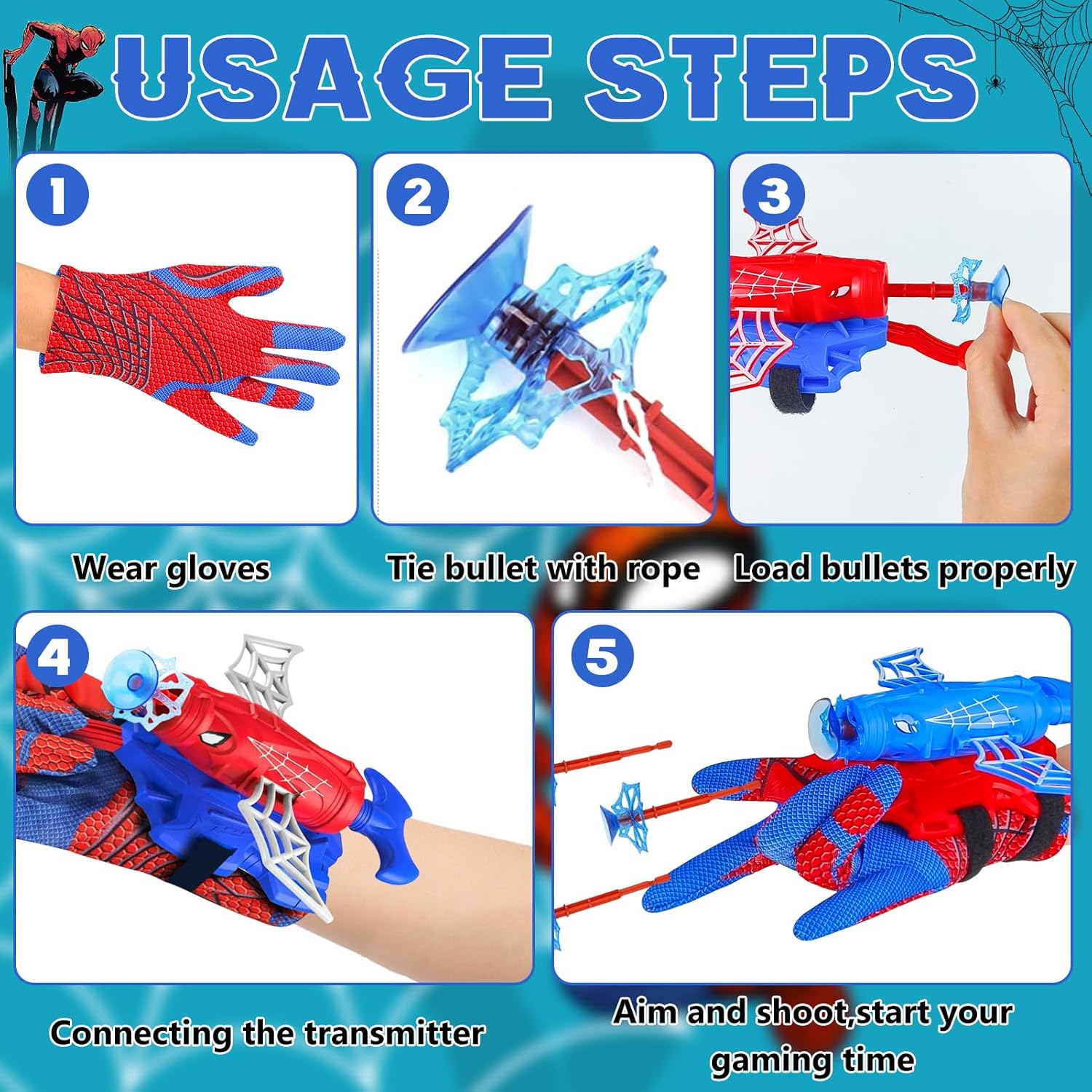 USAGE STEPS

1

Wear gloves

2

Tie bullet with rope

3

Load bullets properly

4

Connecting the transmitter

5

Aim and shoot,start your gaming time