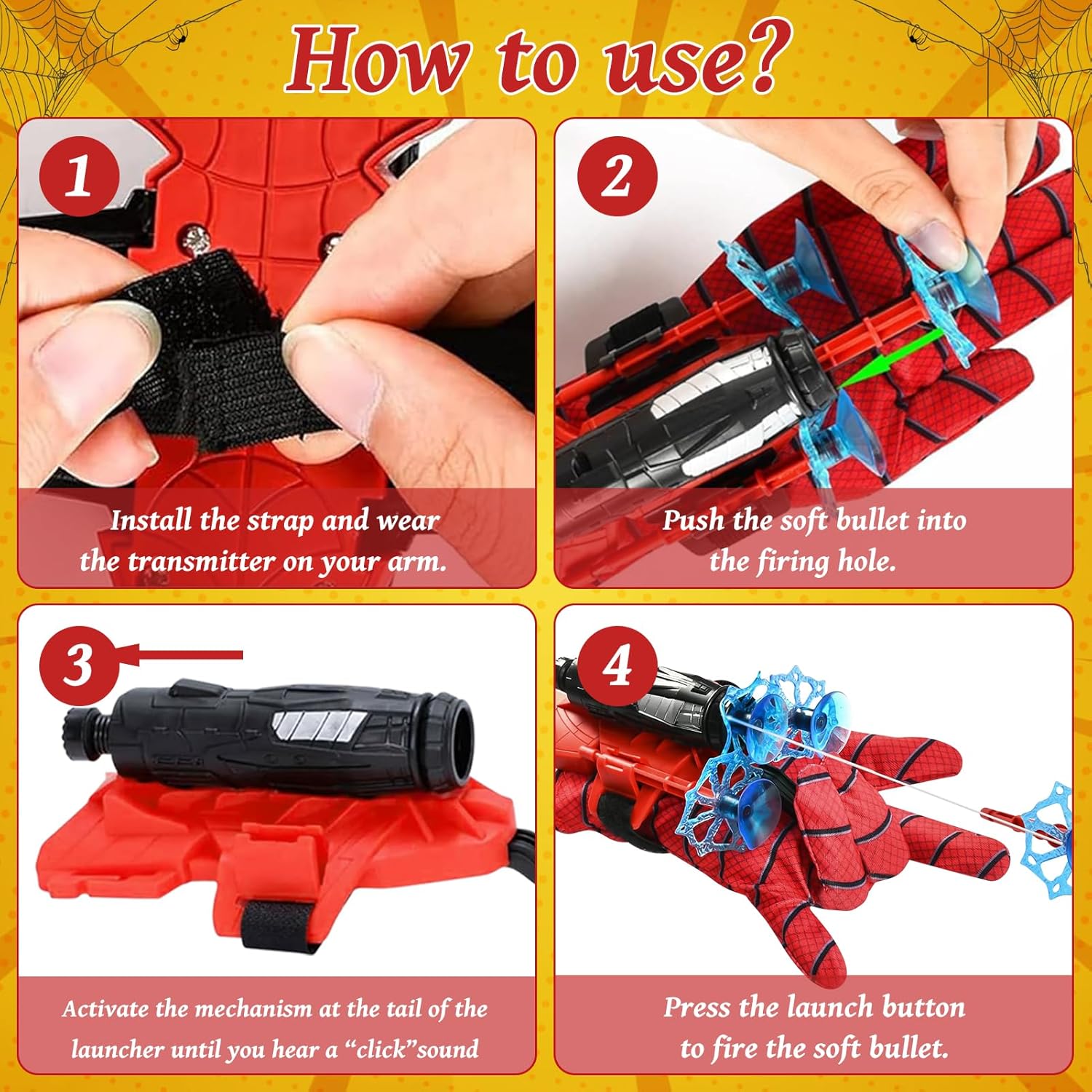 How to use?

1

Install the strap and wear the transmitter on your arm.

2

Push the soft bullet into the firing hole.

3

Activate the mechanism at the tail of the launcher until you hear a “click”sound

4

Press the launch button to fire the soft bullet.