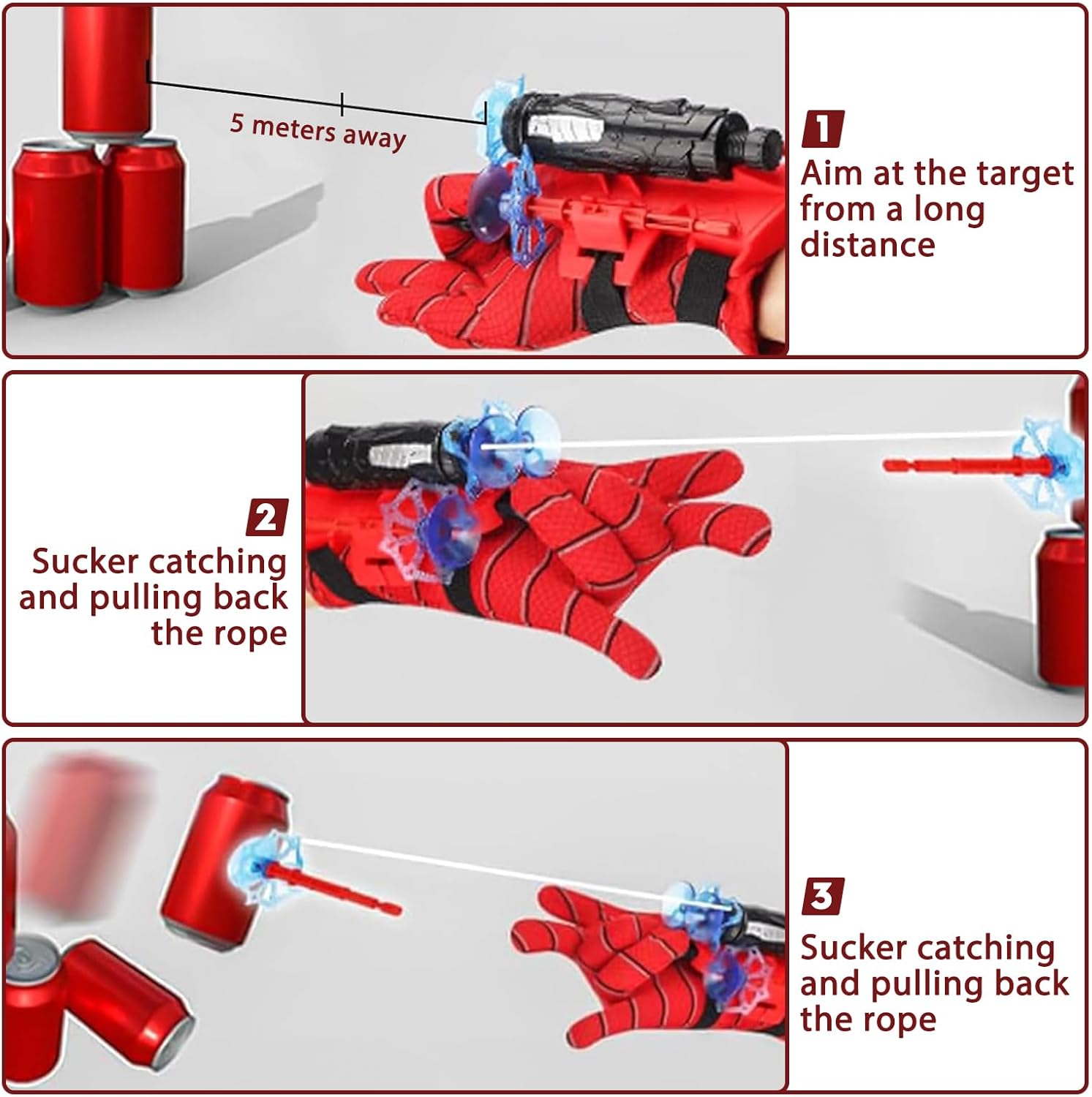 5 meters away

1
Aim at the target from a long distance

2
Sucker catching and pulling back the rope

3
Sucker catching and pulling back the rope