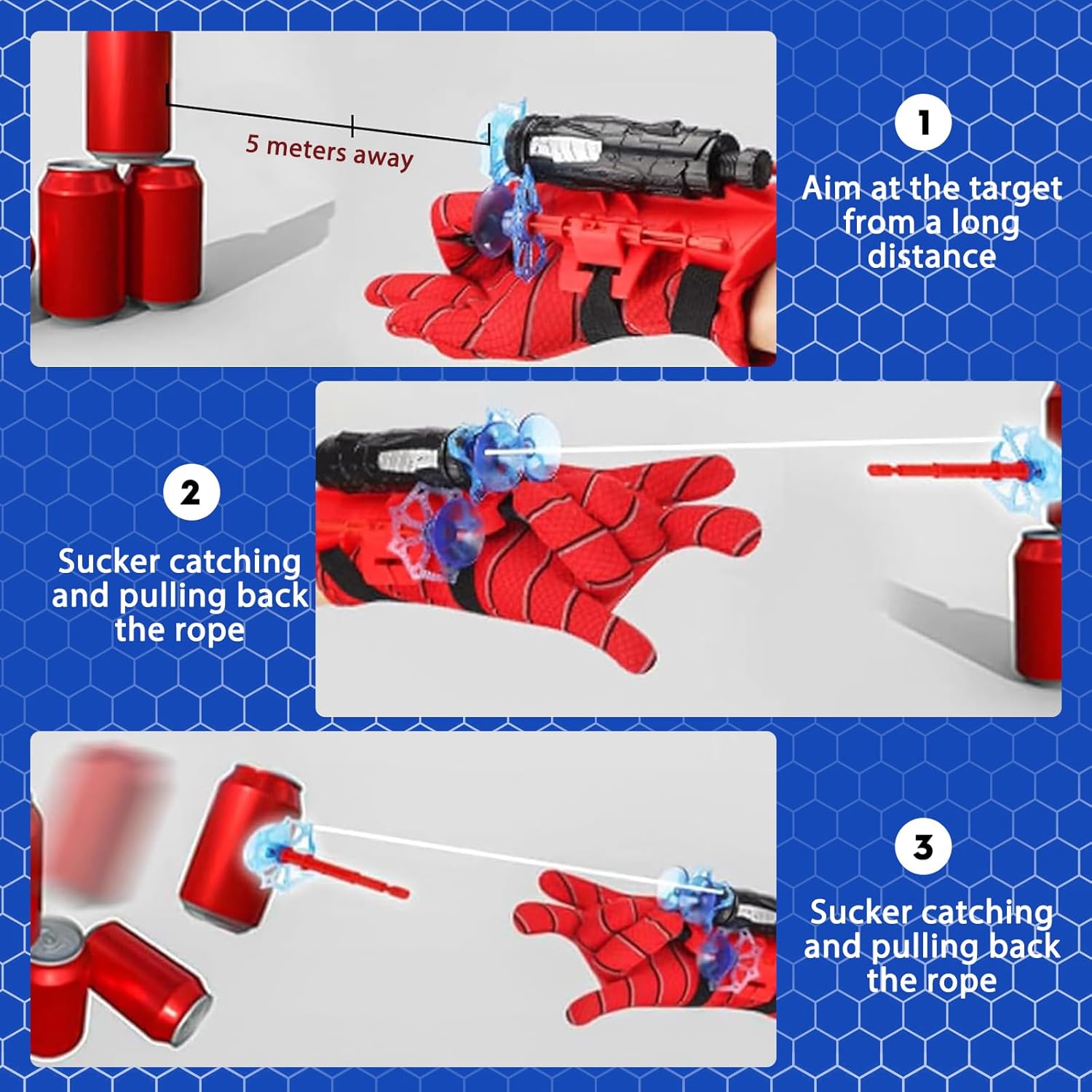 5 meters away

1

Aim at the target from a long distance

2

Sucker catching and pulling back the rope

3

Sucker catching and pulling back the rope