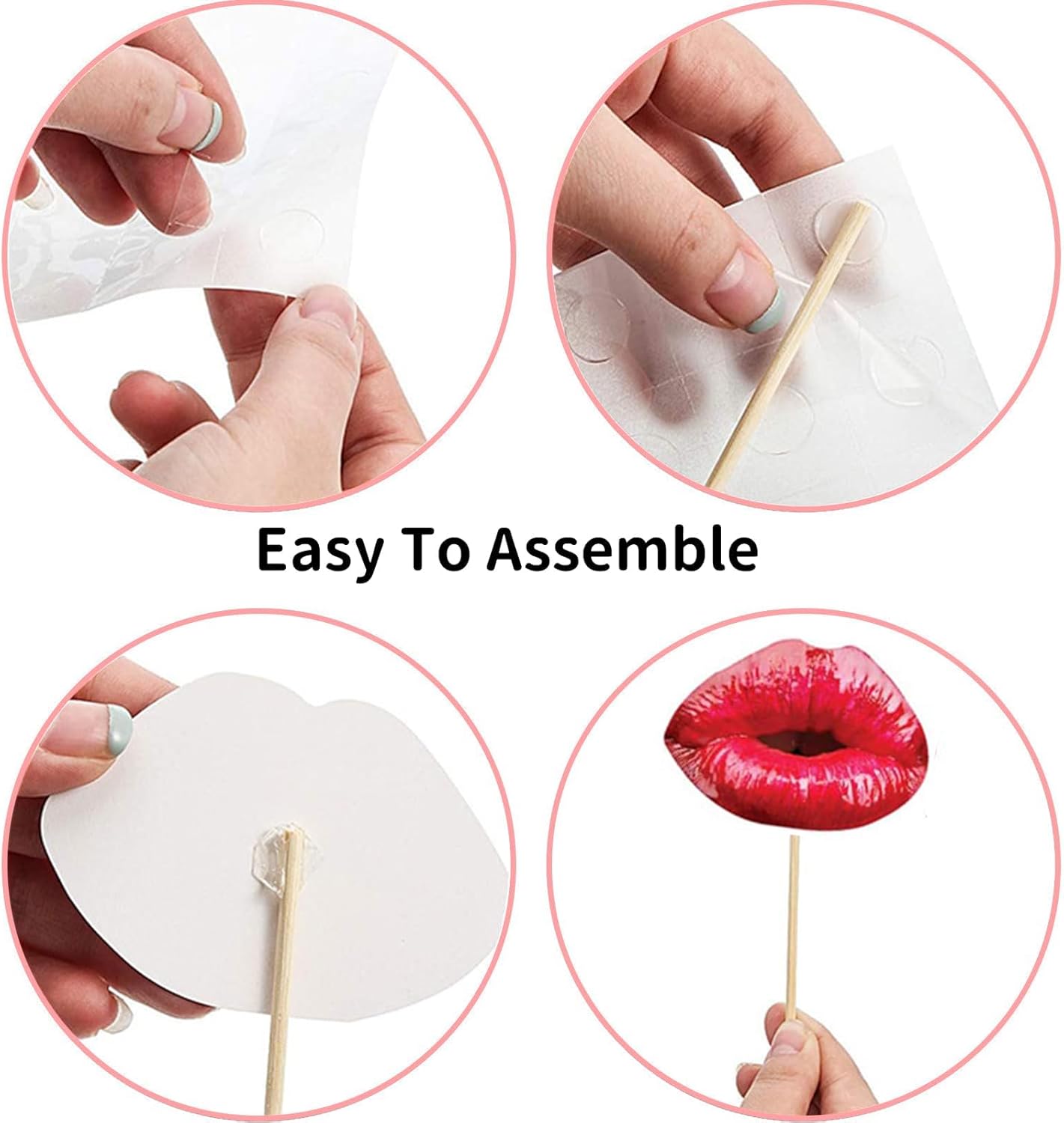 Easy To Assemble