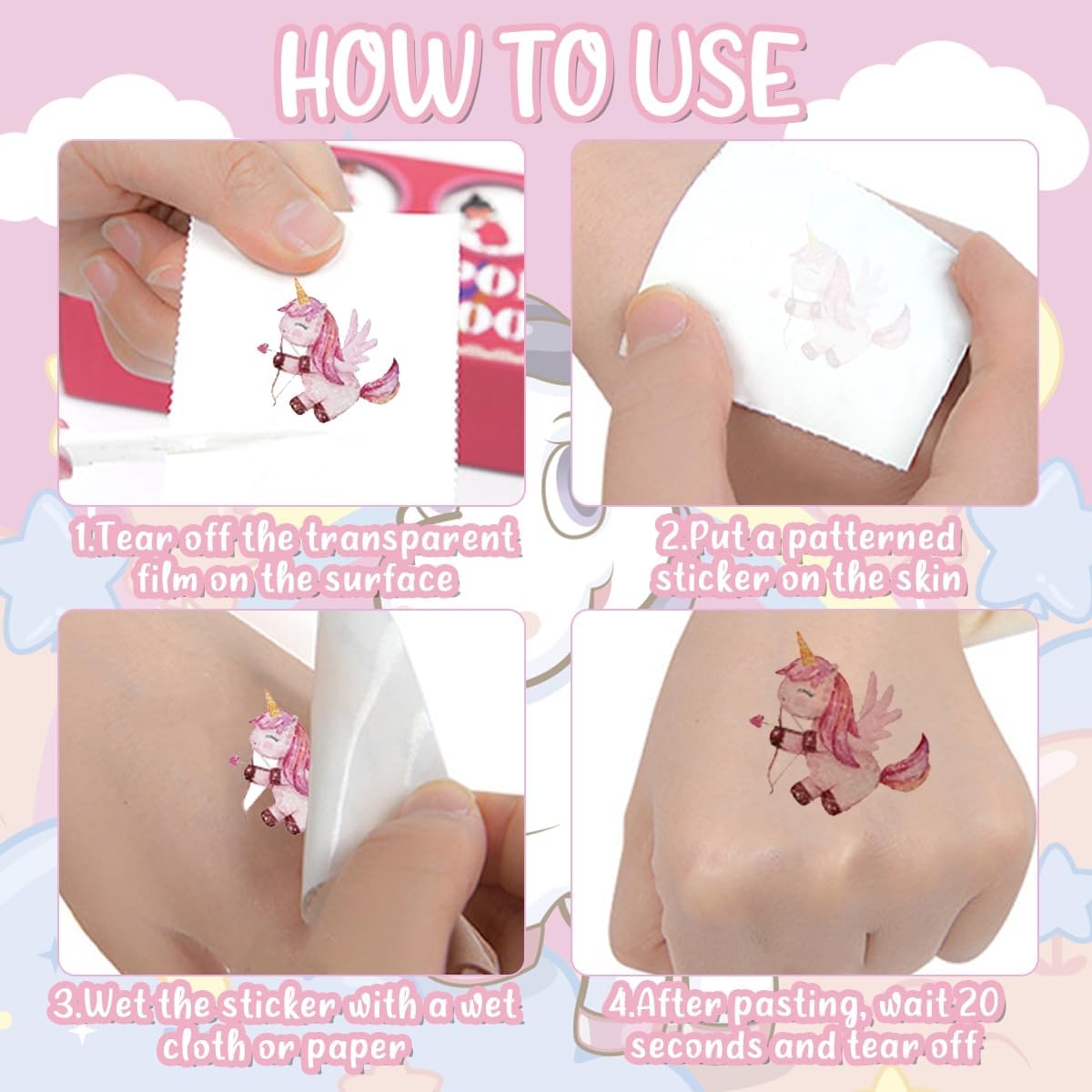 HOW TO USE

1.Tear off the transparent film on the surface

2.Put a patterned sticker on the skin

3.Wet the sticker with a wet cloth or paper

4.After pasting, wait 20 seconds and tear off