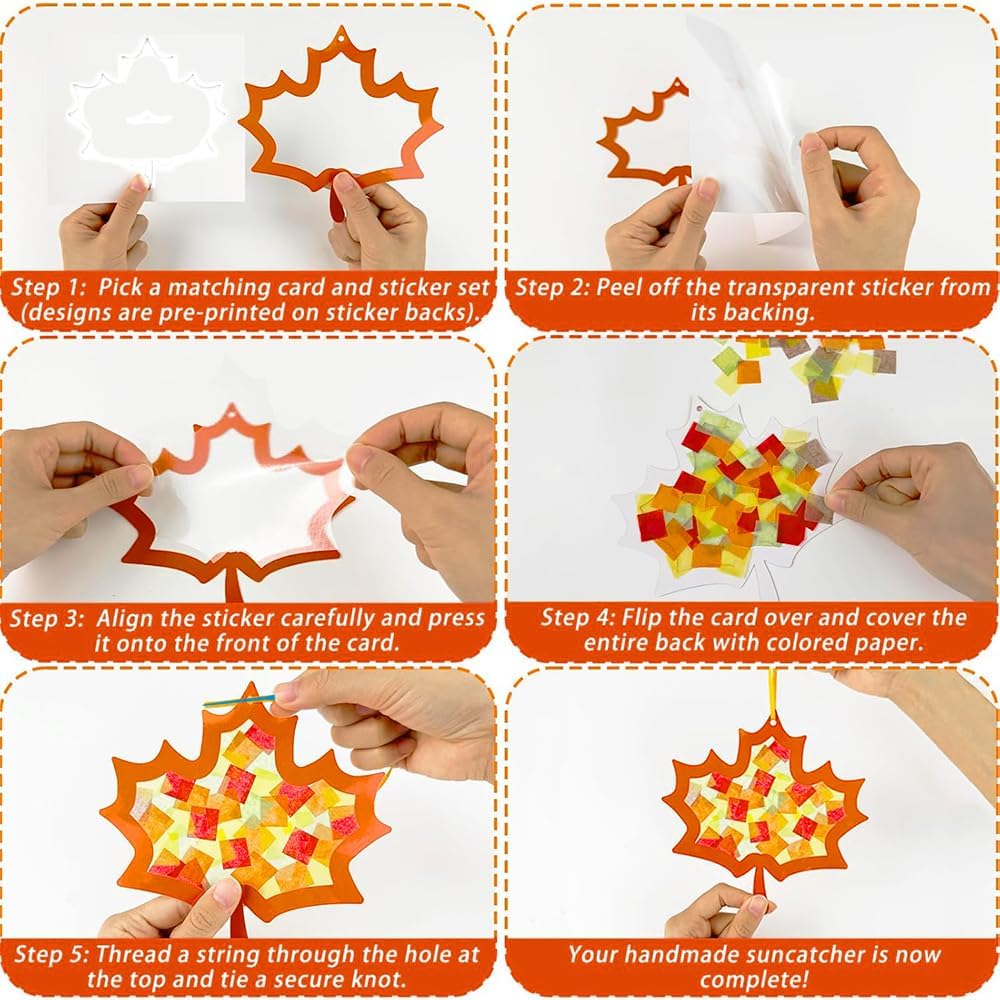 Step 1: Pick a matching card and sticker set (designs are pre-printed on sticker backs).

Step 2: Peel off the transparent sticker from its backing.

Step 3: Align the sticker carefully and press it onto the front of the card.

Step 4: Flip the card over and cover the entire back with colored paper.

Step 5: Thread a string through the hole at the top and tie a secure knot.

Your handmade suncatcher is now complete!