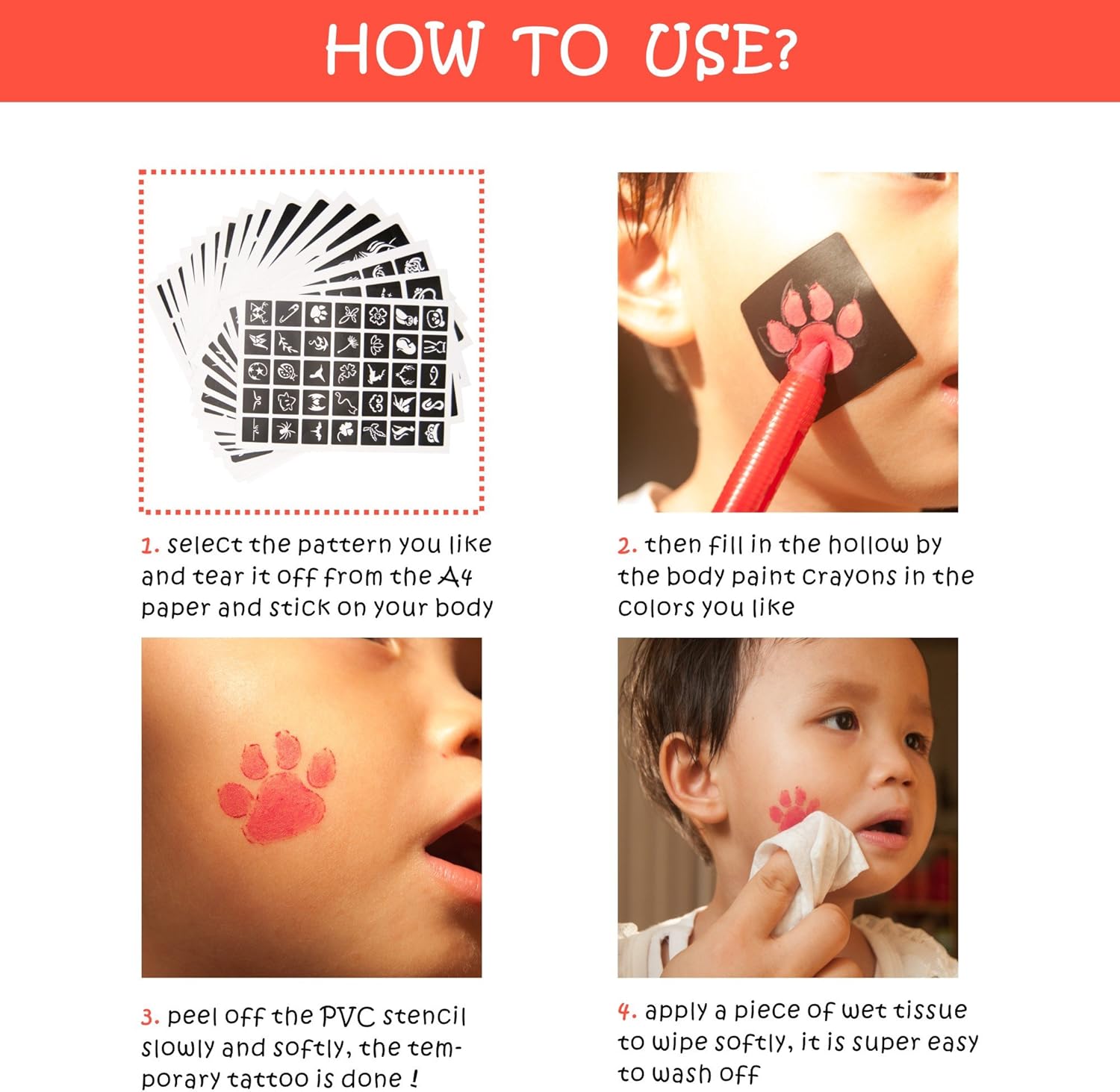 HOW TO USE?

1. select the pattern you like and tear it off from the A4 paper and stick on your body

2. then fill in the hollow by the body paint crayons in the colors you like

3. peel off the PVC stencil slowly and softly, the temporary tattoo is done !

4. apply a piece of wet tissue to wipe softly, it is super easy to wash off